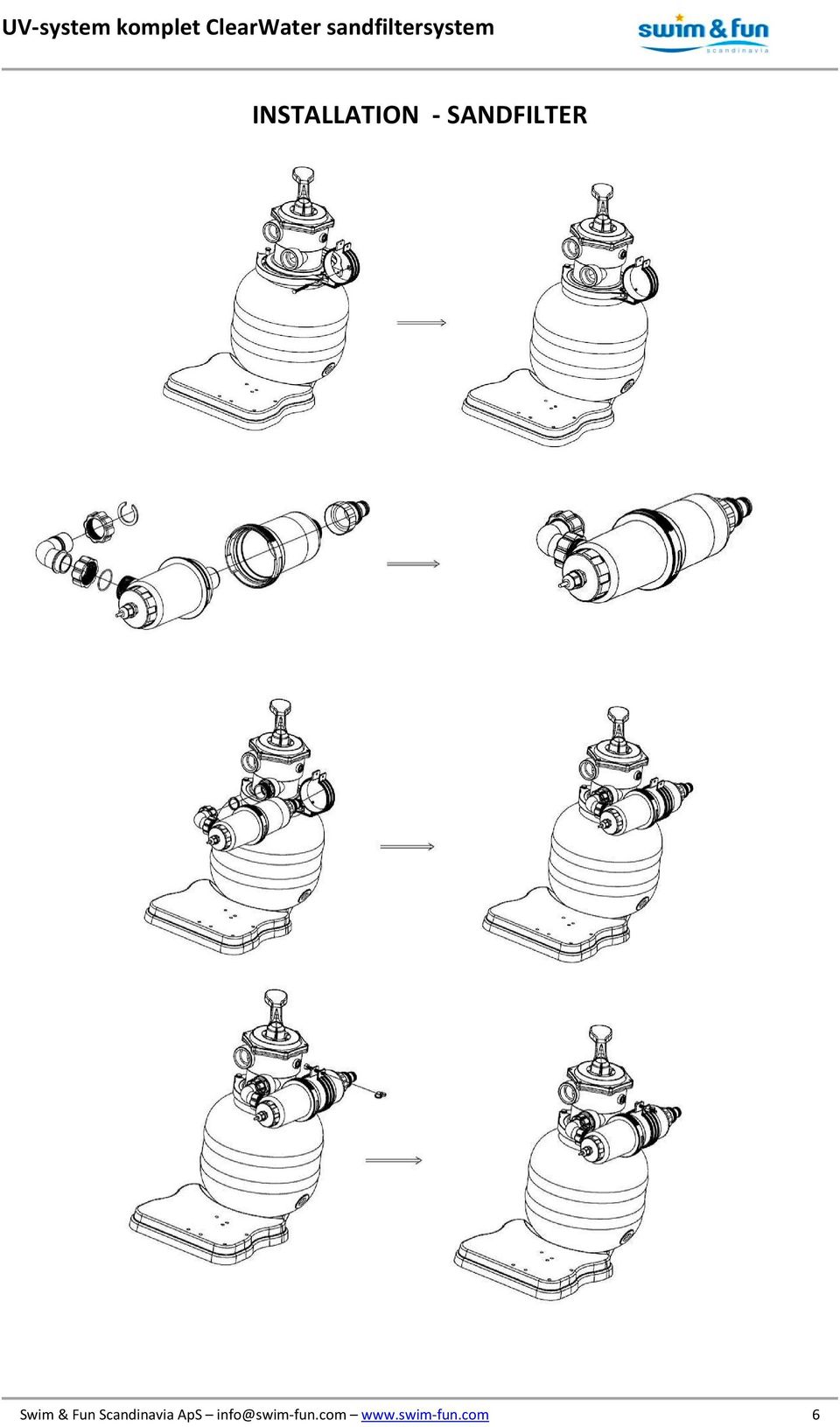 UV-system komplet ClearWater sandfiltersystem

swim & fun scandinavia

INSTALLATION - SANDFILTER

Swim & Fun Scandinavia ApS – info@swim-fun.com – www.swim-fun.com 6