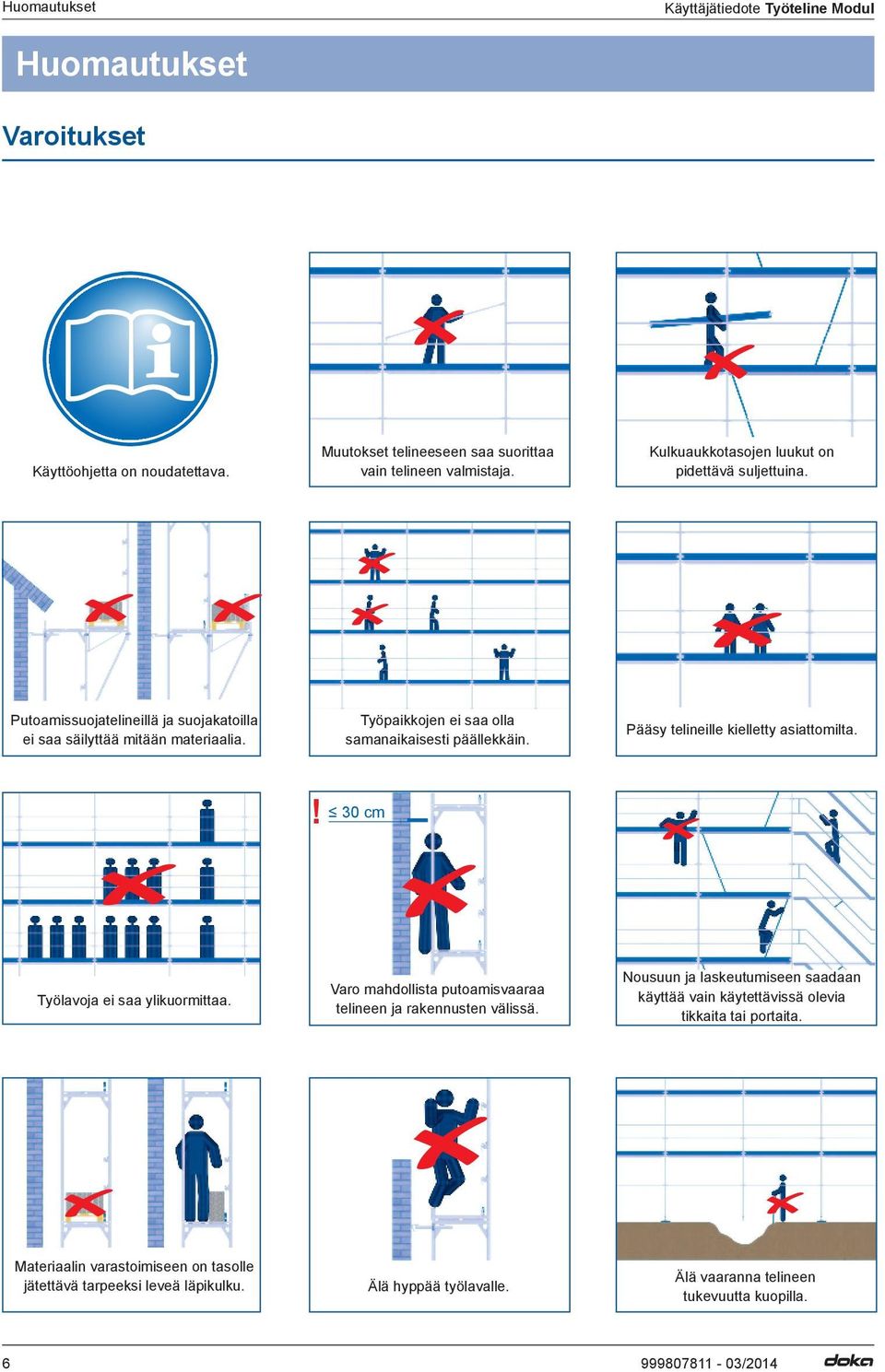 Huomautukset

Käyttäjätiedote Työteline Modul

Huomautukset

Varoitukset

Käyttöohjetta on noudatettava.

Muutokset telineeseen saa suorittaa vain telineen valmistaja.

Kulkuaukkotasojen luukut on pidettävä suljettuina.

Putoamissuojatelineillä ja suojakatoilla ei saa säilyttää mitään materiaalia.

Työpaikkojen ei saa olla samanaikaisesti päällekkäin.

Pääsy telineille kielletty asiattomilta.

Työlavoja ei saa ylikuormittaa.

! $\leq$ 30 cm

Varo mahdollista putoamisvaaraa telineen ja rakennusten välissä.

Nousuun ja laskeutumiseen saadaan käyttää vain käytettävissä olevia tikkaita tai portaita.

Materiaalin varastoimiseen on tasolle jätettävä tarpeeksi leveä läpikulku.

Älä hyppää työlavalle.

Älä vaaranna telineen tukevuutta kuopilla.

6

999807811 - 03/2014

doka