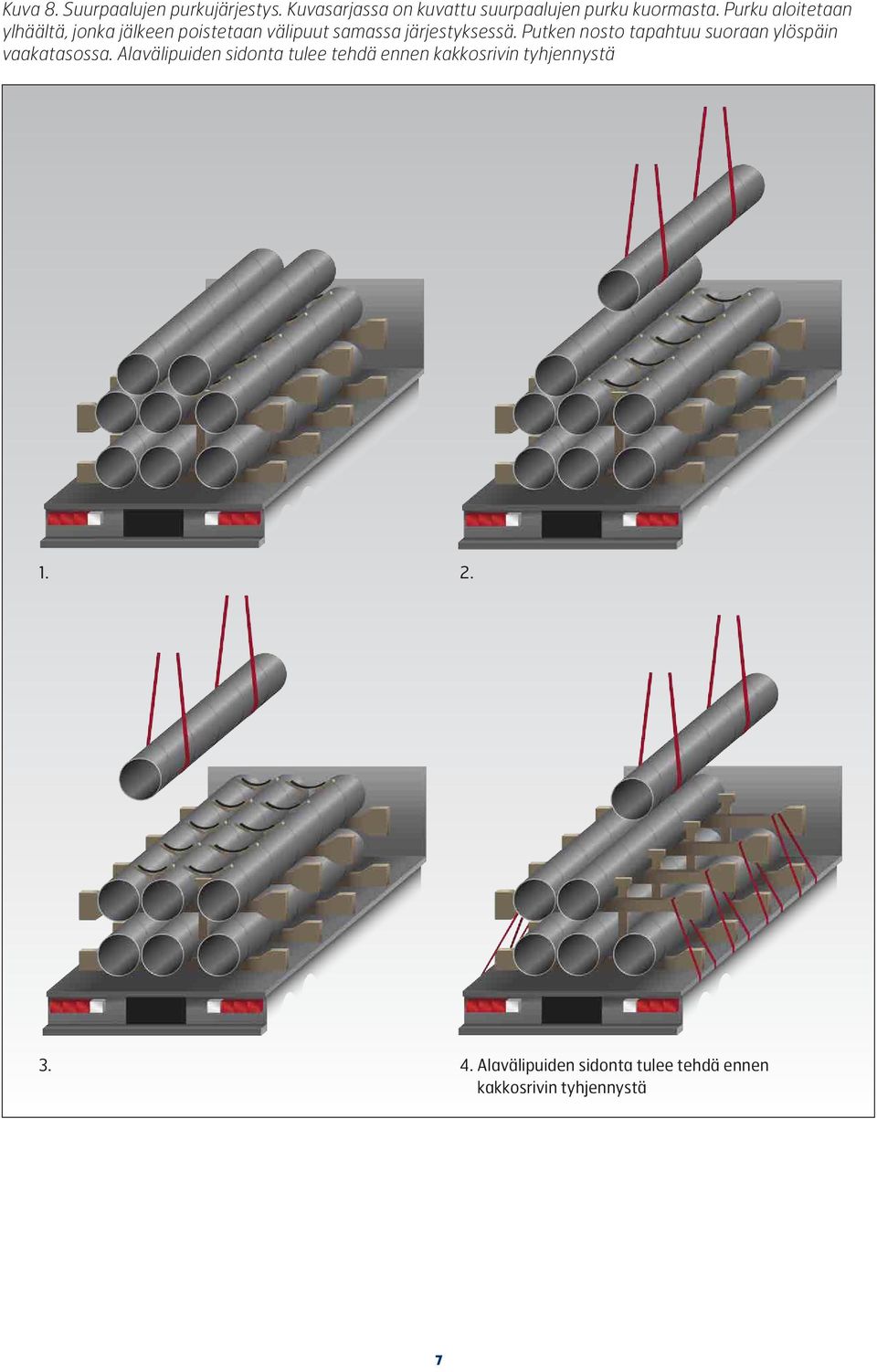 Kuva 8. Suurpaalujen purkujärjestys. Kuvasarjassa on kuvattu suurpaalujen purku kuormasta. Purku aloitetaan ylhäältä, jonka jälkeen poistetaan välipuut samassa järjestyksessä. Putken nosto tapahtuu suoraan ylöspäin vaakatasossa. Alavälipuiden sidonta tulee tehdä ennen kakkosrivin tyhjennystä

1.

2.

3.

4. Alavälipuiden sidonta tulee tehdä ennen kakkosrivin tyhjennystä

7