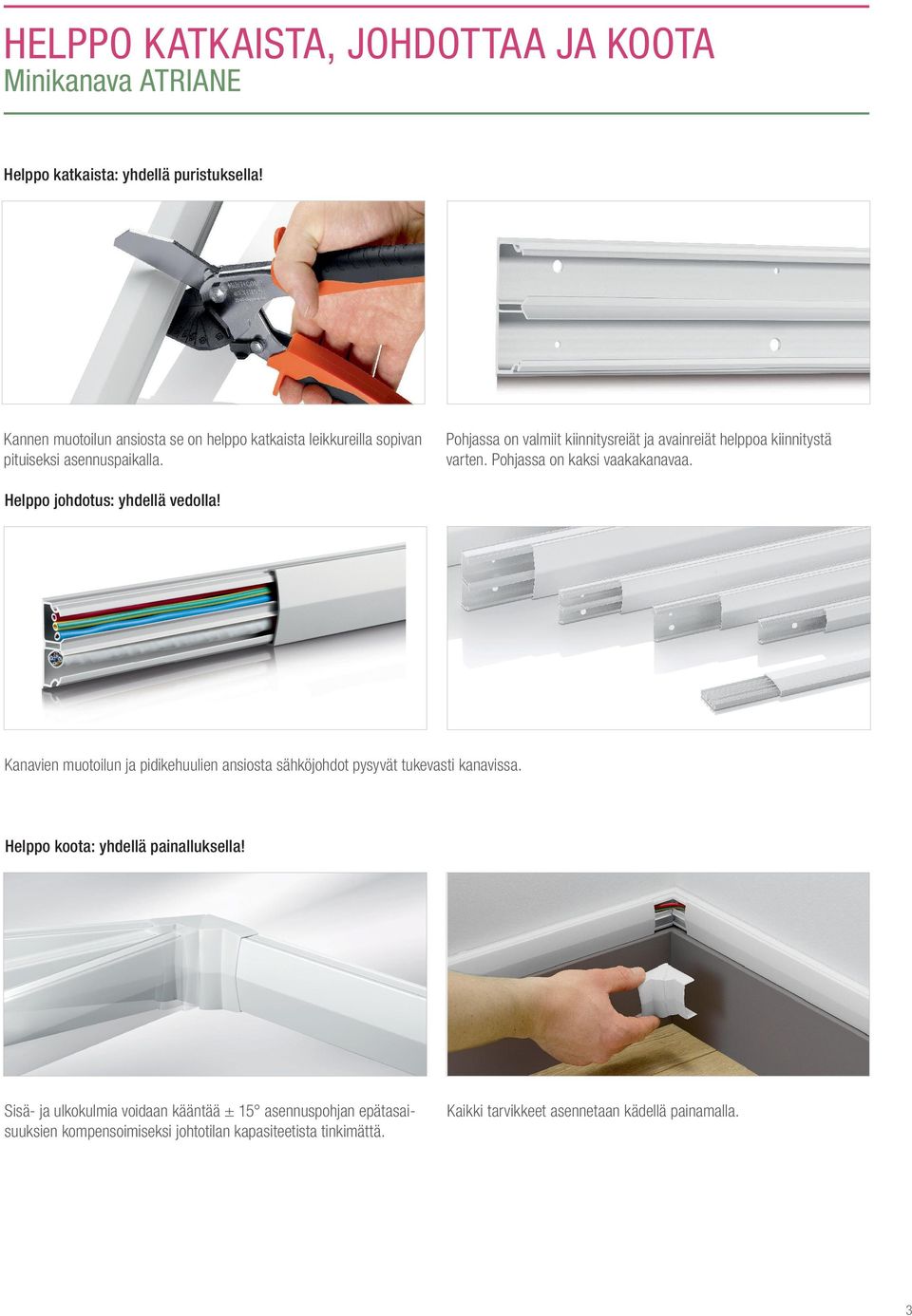 HELPPO KATKAISTA, JOHDOTTAA JA KOOTA
Minikanava ATRIANE

Helppo katkaista: yhdellä puristuksella!

Kannen muotoilun ansiosta se on helppo katkaista leikkureilla sopivan pituiseksi asennuspaikalla.

Pohjassa on valmiit kiinnitysreiät ja avainreiät helppoa kiinnitystä varten. Pohjassa on kaksi vaakakanavaa.

Helppo johdotus: yhdellä vedolla!

Kanavien muotoilun ja pidikehuulien ansiosta sähköjohdot pysyvät tukevasti kanavissa.

Helppo koota: yhdellä painalluksella!

Sisä- ja ulkokulmia voidaan kääntää ± 15° asennuspohjan epätasaisuuksien kompensoimiseksi johtotilan kapasiteetista tinkimättä.

Kaikki tarvikkeet asennetaan kädellä painamalla.

3