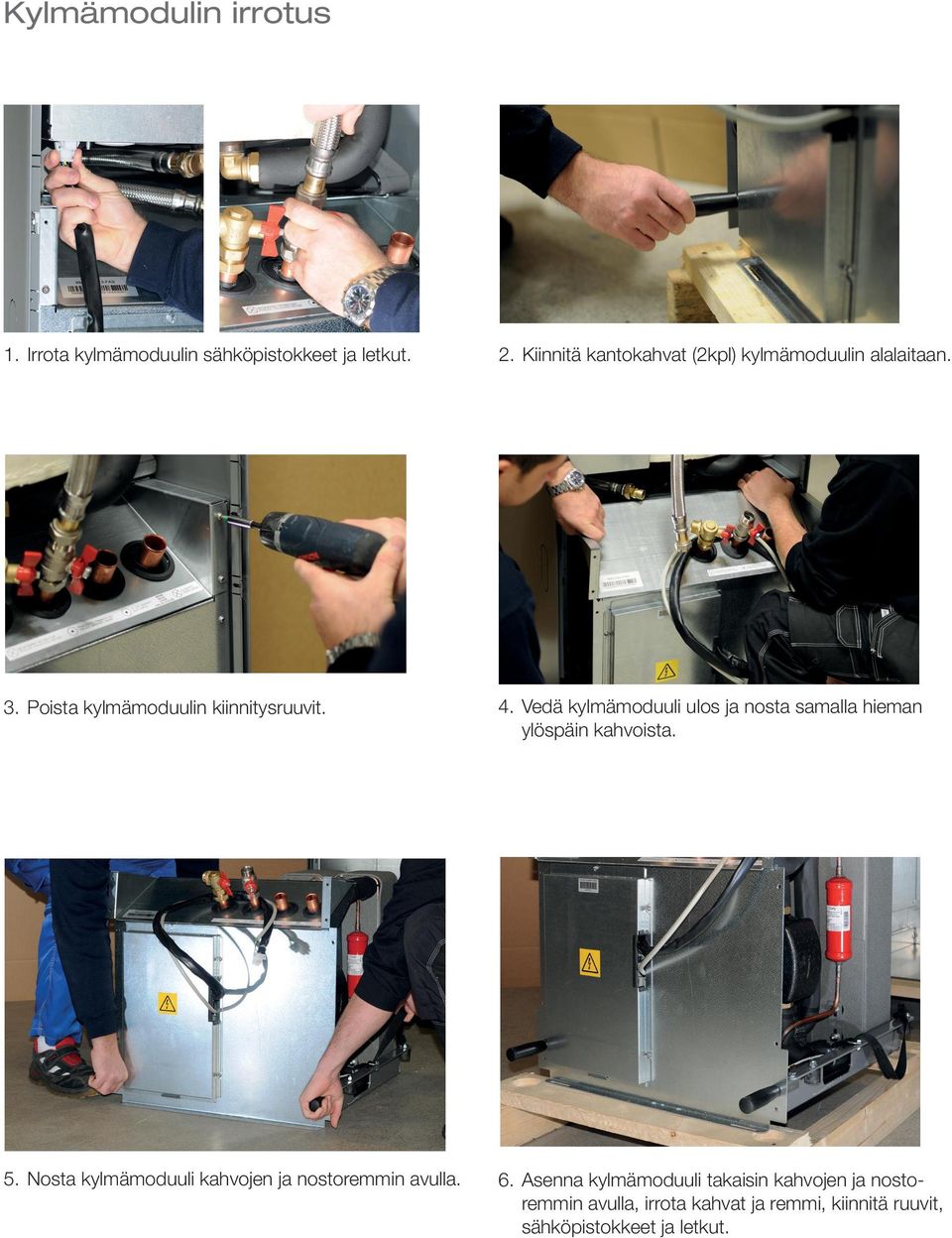 Kylmämodulin irrotus

1. Irrota kylmämoduulin sähköpistokkeet ja letkut.

2. Kiinnitä kantokahvat (2kpl) kylmämoduulin alalaitaan.

3. Poista kylmämoduulin kiinnitysruuvit.

4. Vedä kylmämoduuli ulos ja nosta samalla hieman ylöspäin kahvoista.

5. Nosta kylmämoduuli kahvojen ja nostoremmin avulla.

6. Asenna kylmämoduuli takaisin kahvojen ja nostoremmin avulla, irrota kahvat ja remmi, kiinnitä ruuvit, sähköpistokkeet ja letkut.