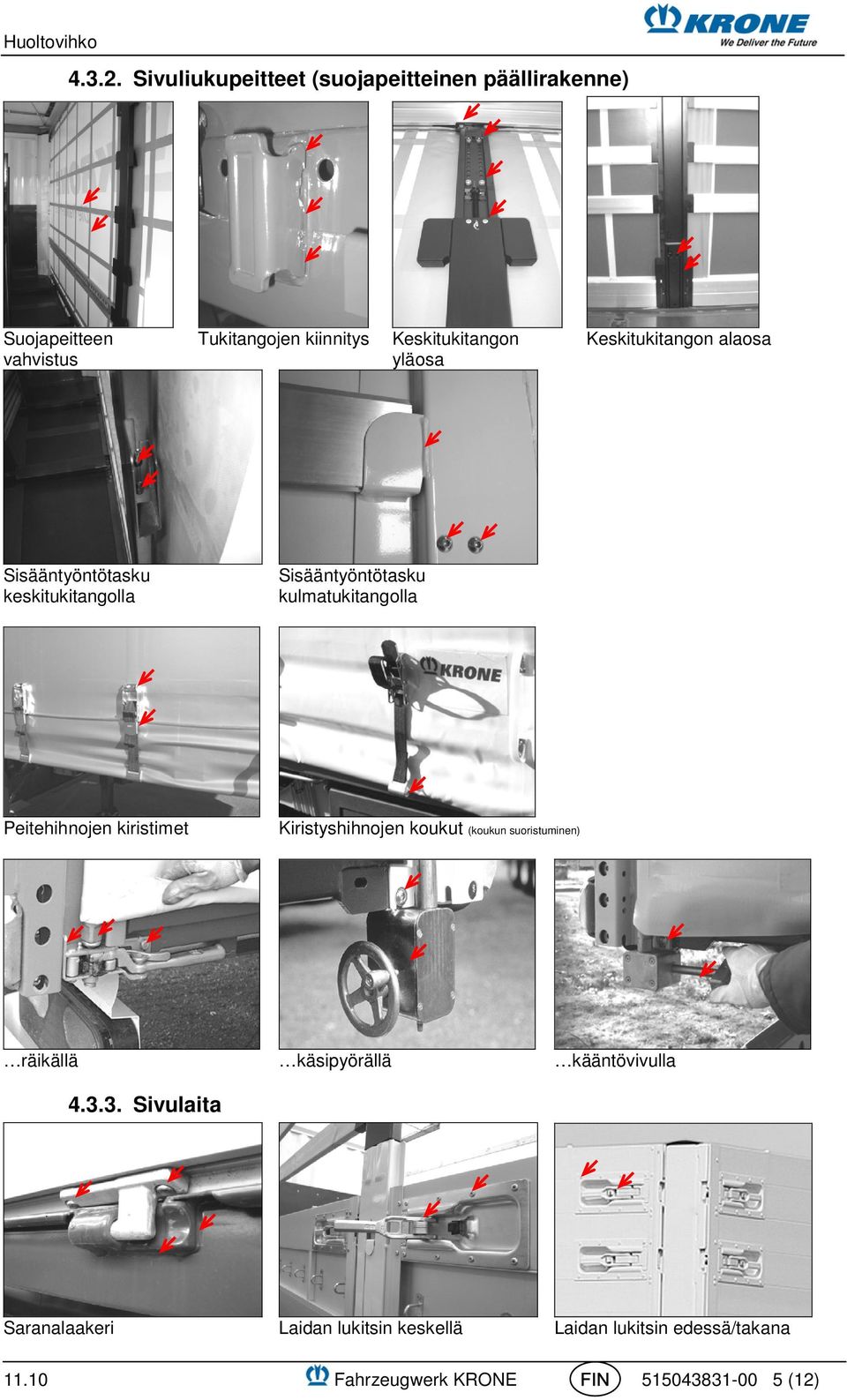 Huoltovihko

KRONE
We Deliver the Future

4.3.2. Sivuliukupeitteet (suojapeitteinen päällirakenne)

Suojapeitteen vahvistus

Tukitangojen kiinnitys

Keskitukitangon yläosa

Keskitukitangon alaosa

Sisääntyöntötasku keskitukitangolla

Sisääntyöntötasku kulmatukitangolla

KRONE

Peitehihnojen kiristimet

Kiristyshihnojen koukut (koukun suoristuminen)

…räikällä

…käsipyörällä

…kääntövivulla

4.3.3. Sivulaita

Saranalaakeri

Laidan lukitsin keskellä

Laidan lukitsin edessä/takana

11.10 Fahrzeugwerk KRONE FIN 515043831-00 5 (12)