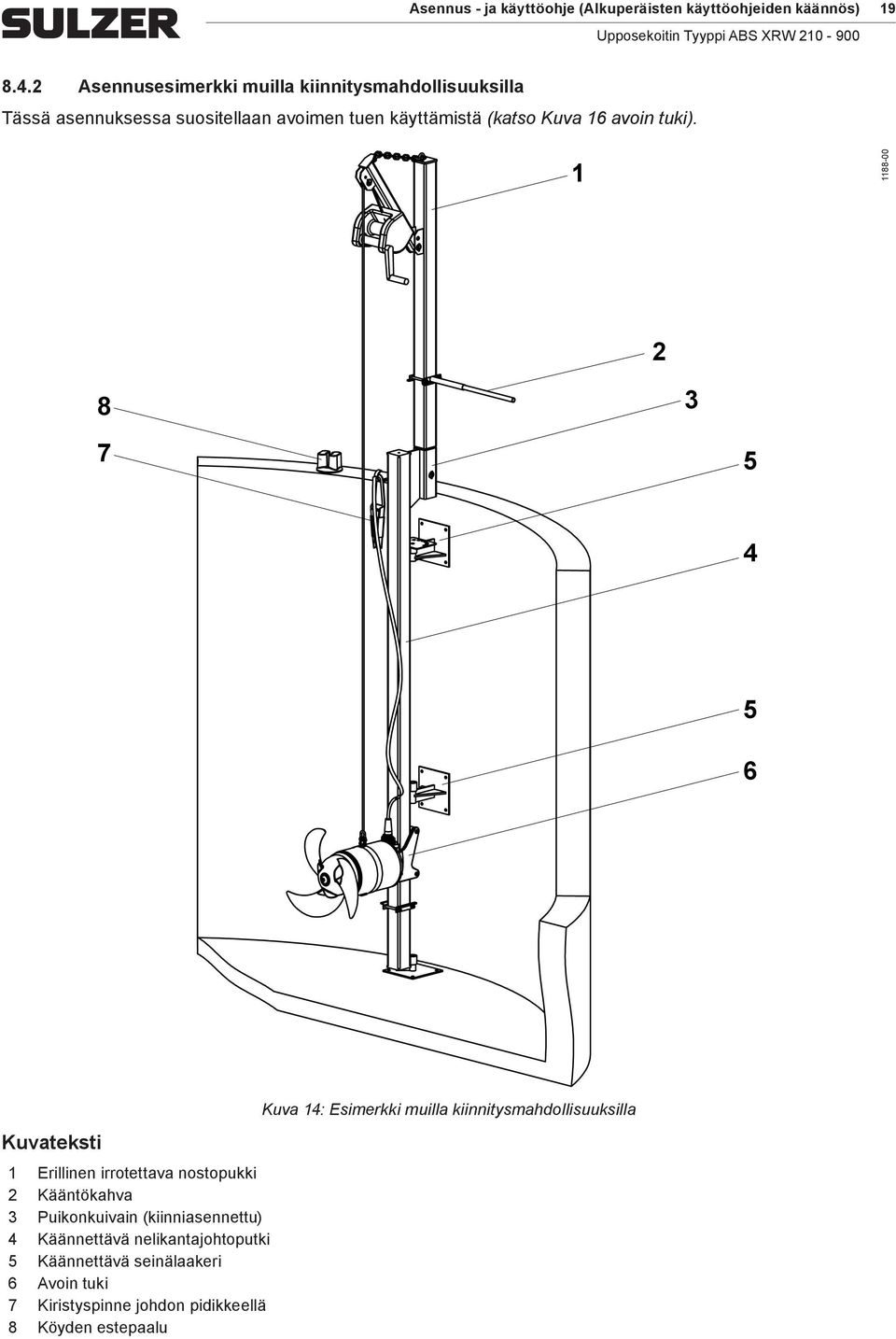 SULZER

Asennus - ja käyttöohje (Alkuperäisten käyttöohjeiden käännös) 19

Upposekoitin Tyyppi ABS XRW 210 - 900

8.4.2 Asennusesimerkki muilla kiinnitysmahdollisuuksilla

Tässä asennuksessa suositellaan avoimen tuen käyttämistä (katso Kuva 16 avoin tuki).

1

1188-00

2

8

3

7

5

4

5

6

Kuva 14: Esimerkki muilla kiinnitysmahdollisuuksilla

Kuvateksti

1 Erillinen irrotettava nostopukki
2 Kääntökahva
3 Puikonkuivain (kiinniasennettu)
4 Käännettävä nelikantajohtoputki
5 Käännettävä seinälaakeri
6 Avoin tuki
7 Kiristyspinne johdon pidikkeellä
8 Köyden estepaalu