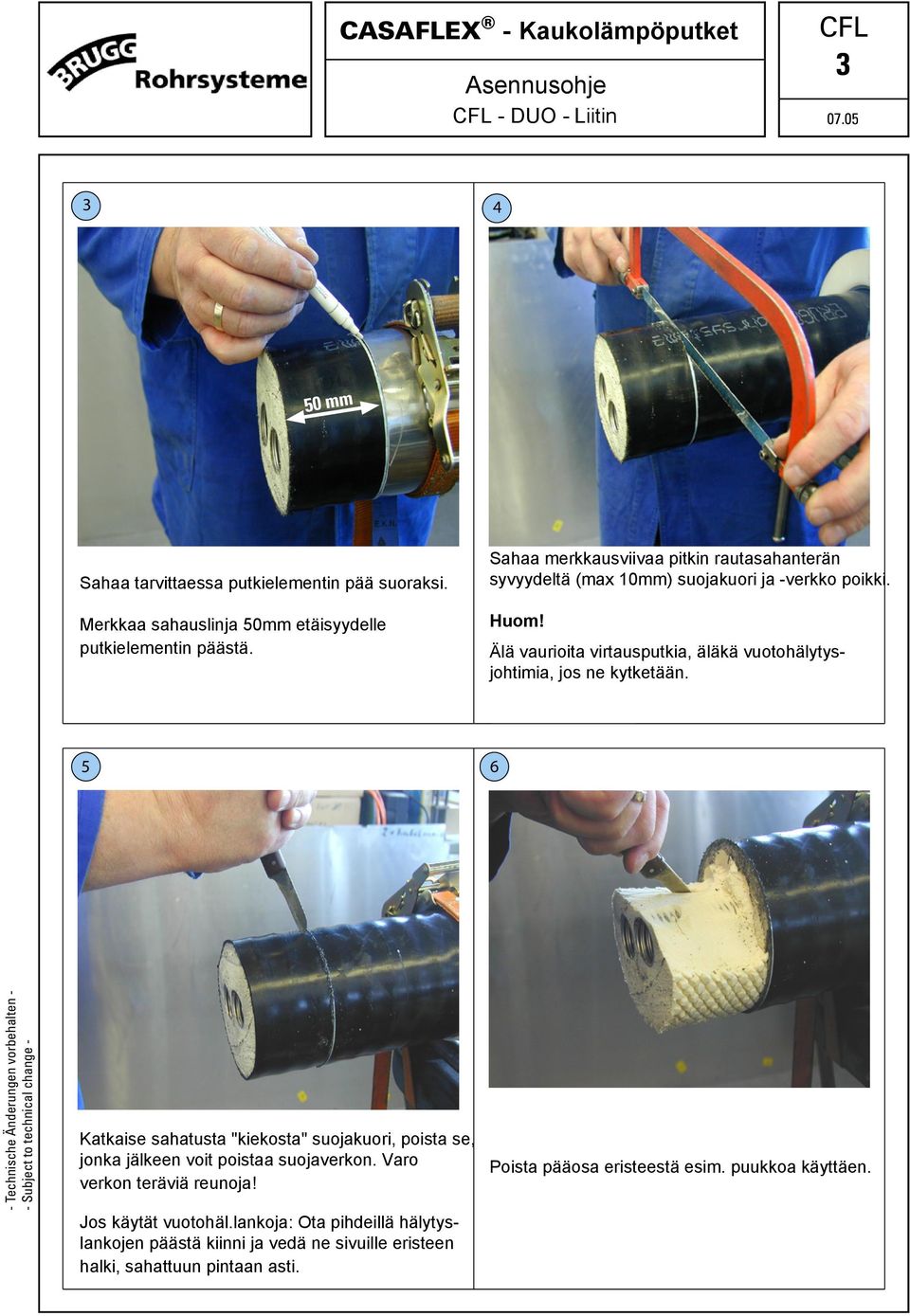 BRUGG Rohrsysteme

CASAFLEX® - Kaukolämpöputket

Asennusohje
CFL - DUO - Liitin

CFL
3
07.05

3

50 mm

Sahaa tarvittaessa putkielementin pää suoraksi.

Merkkaa sahauslinja 50mm etäisyydelle putkielementin päästä.

4

Sahaa merkkausviivaa pitkin rautasahanterän syvyydeltä (max 10mm) suojakuori ja -verkko poikki.

Huom!
Älä vaurioita virtausputkia, äläkä vuotohälytysjohtimia, jos ne kytketään.

5

Katkaise sahatusta "kiekosta" suojakuori, poista se, jonka jälkeen voit poistaa suojaverkon. Varo verkon teräviä reunoja!

Jos käytät vuotohäl.lankoja: Ota pihdeillä hälytyslankojen päästä kiinni ja vedä ne sivuille eristeen halki, sahattuun pintaan asti.

6

Poista pääosa eristeestä esim. puukkoa käyttäen.

- Technische Änderungen vorbehalten -
- Subject to technical change -