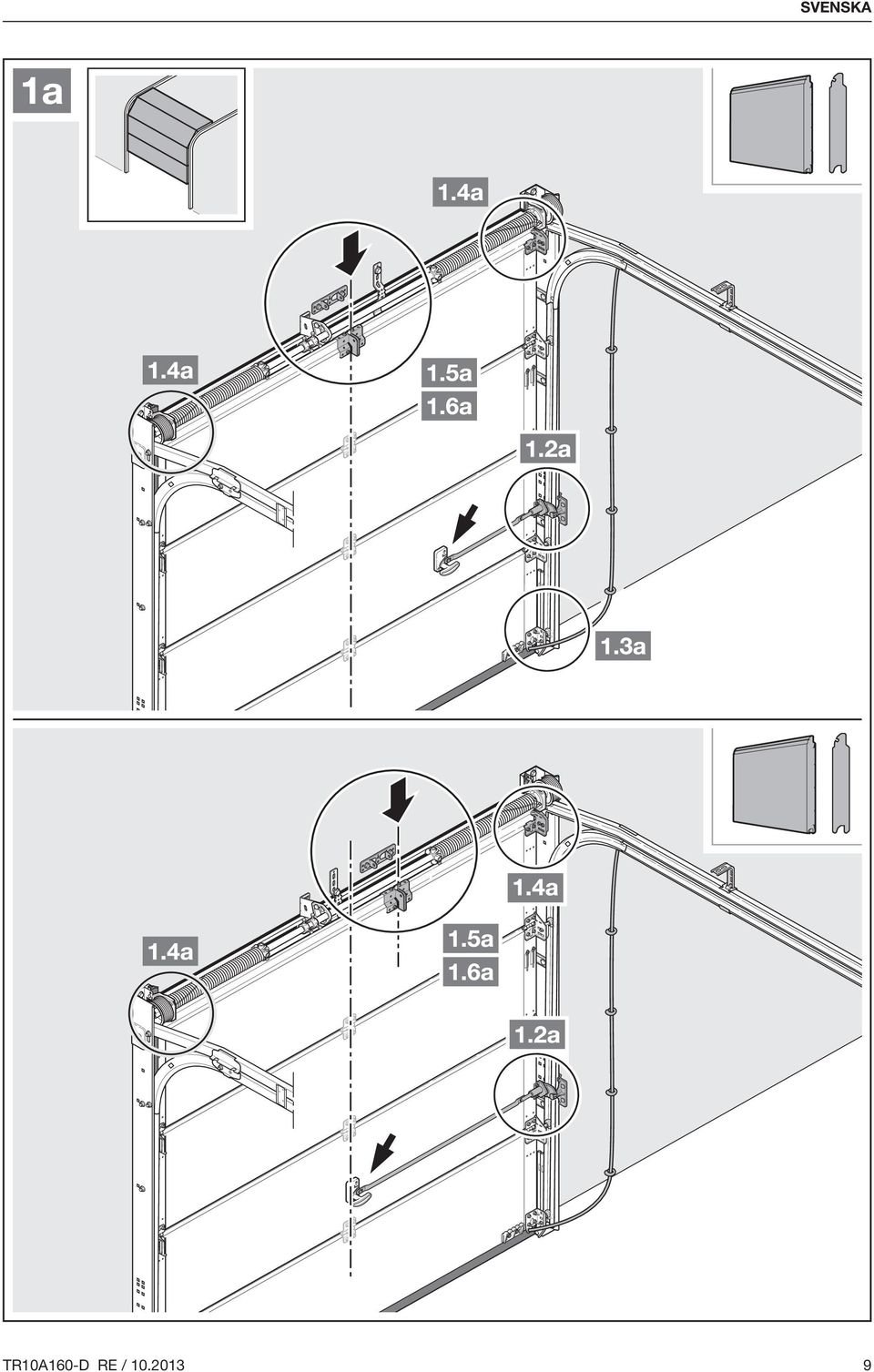 SVENSKA

1a

1.4a

1.4a

1.5a
1.6a

1.2a

1.3a

1.4a

1.4a

1.5a
1.6a

1.2a

TR10A160-D RE / 10.2013

9