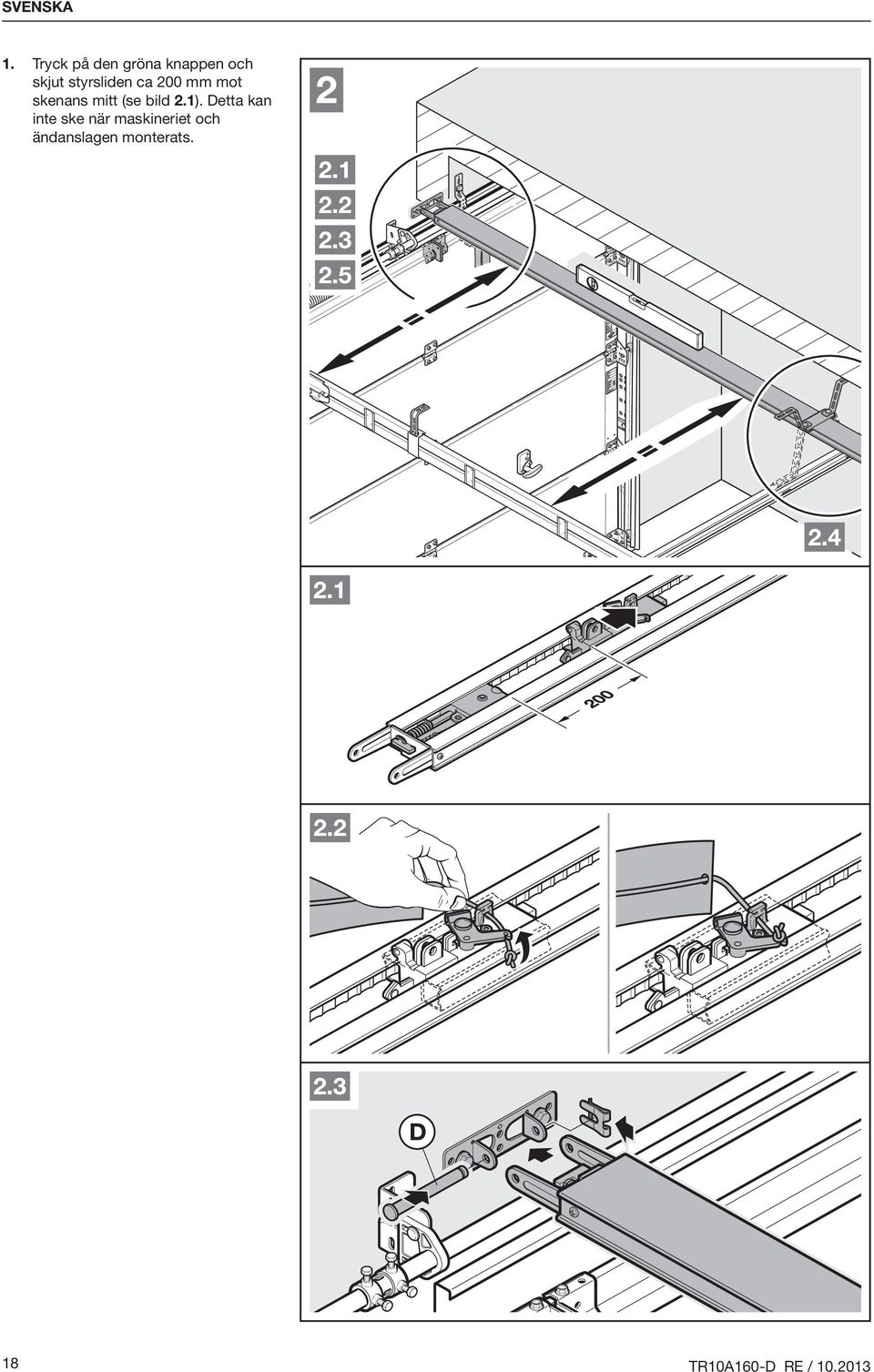 SVENSKA

1. Tryck på den gröna knappen och skjut styrsliden ca 200 mm mot skenans mitt (se bild 2.1). Detta kan inte ske när maskineriet och ändanslagen monterats.

2

2.1
2.2
2.3
2.5

2.4

2.1

200

2.2

2.3

D

18

TR10A160-D RE / 10.2013