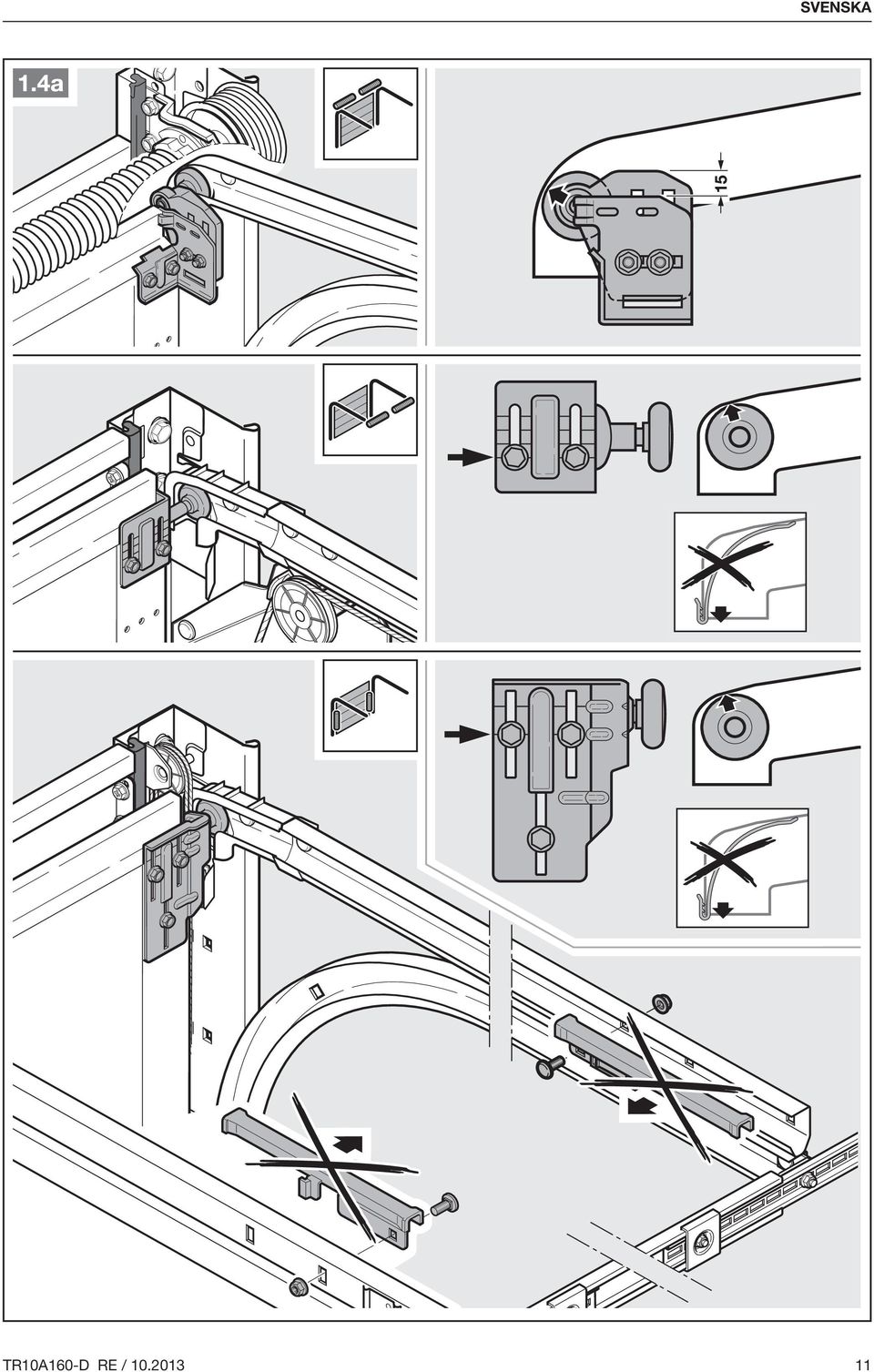 SVENSKA

1.4a

15

TR10A160-D RE / 10.2013

11