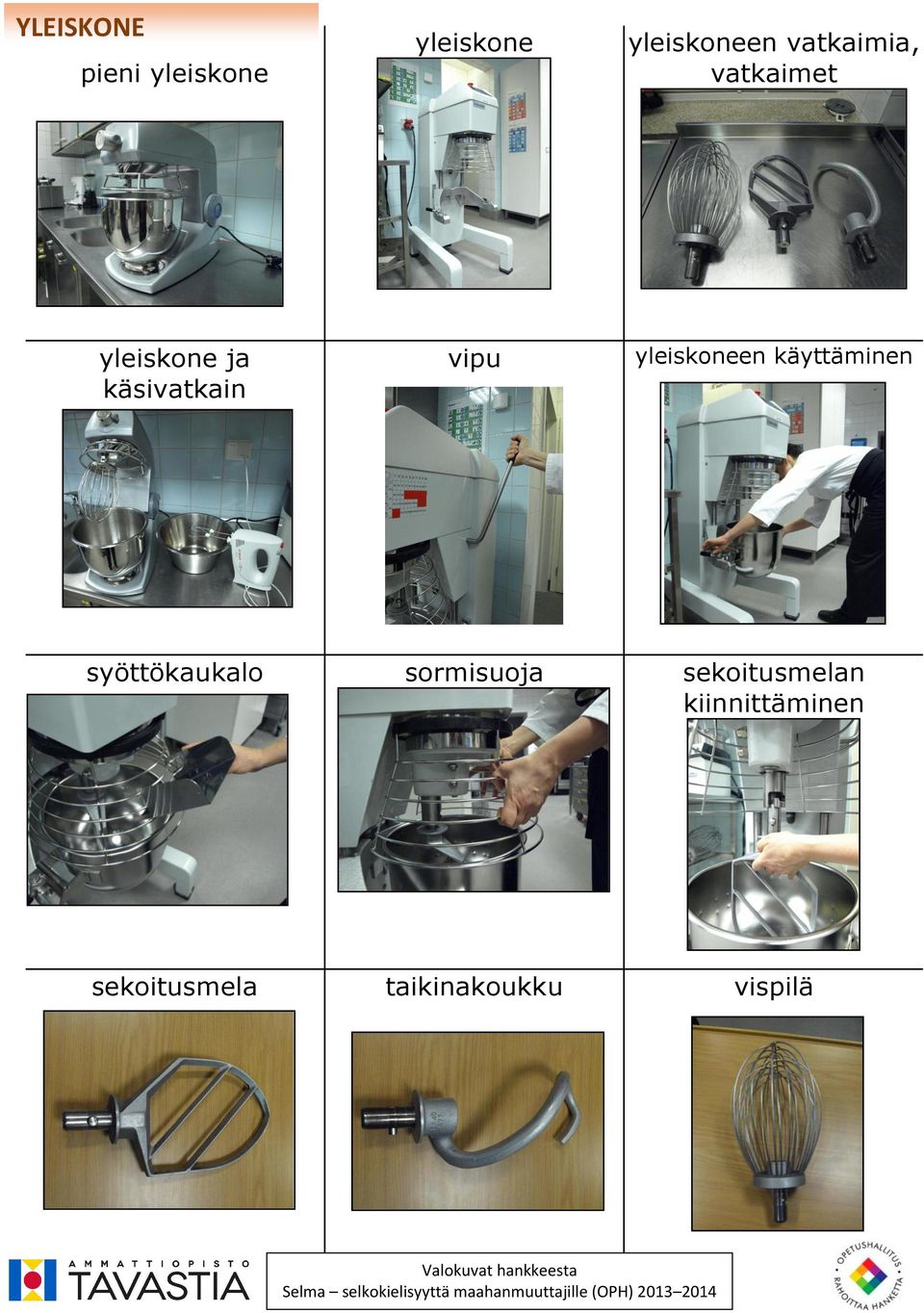 YLEISKONE

pieni yleiskone

yleiskone

yleiskoneen vatkaimia, vatkaimet

yleiskone ja käsivatkain

vipu

yleiskoneen käyttäminen

syöttökaukalo

sormisuoja

sekoitusmelan kiinnittäminen

sekoitusmela

taikinakoukku

vispilä

AMMATTIOPISTO TAVASTIA

Valokuvat hankkeesta
Selma – selkokielisyyttä maahanmuuttajille (OPH) 2013–2014

OPETUSHALLITUS RAHOITTAA HANKETTA