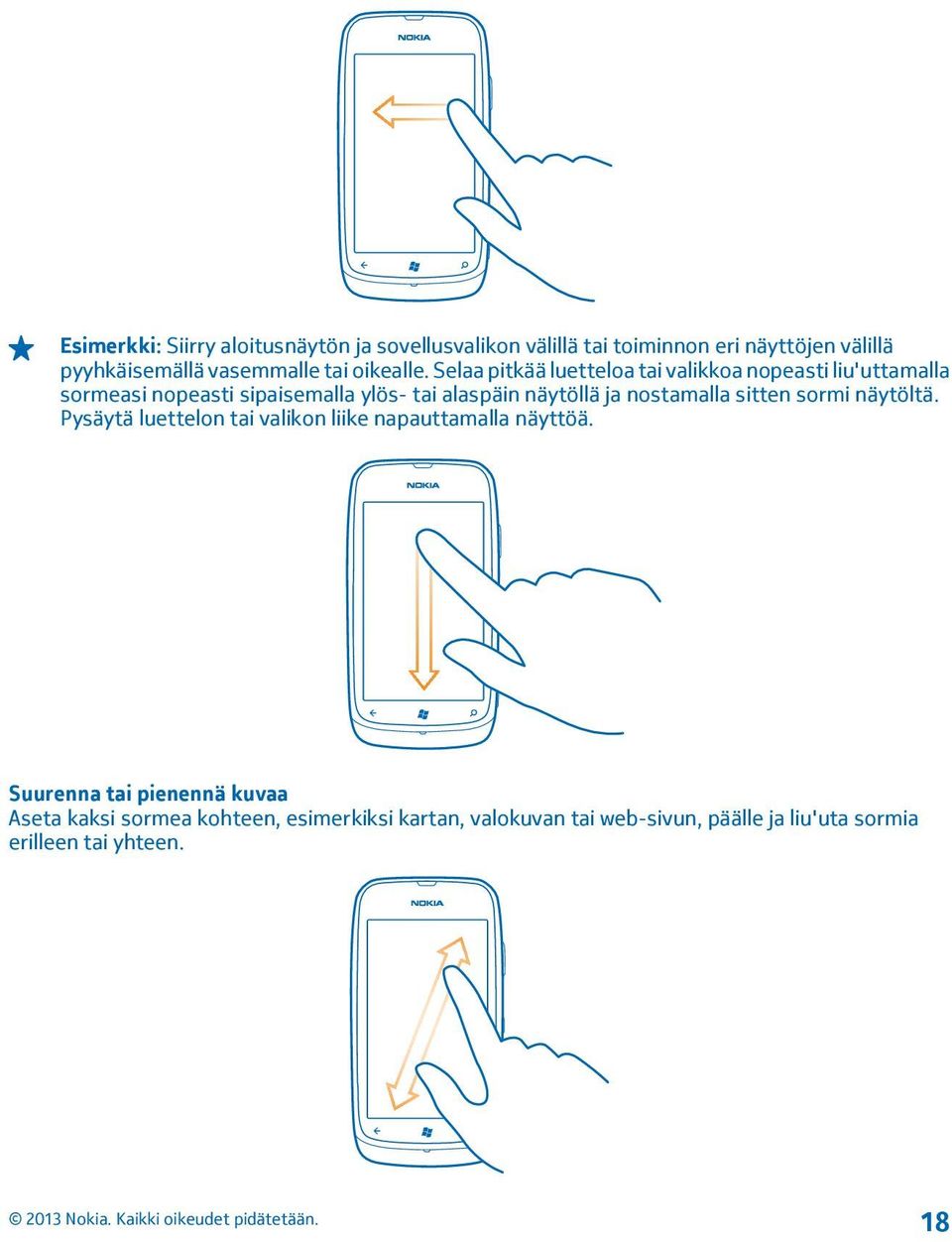 NOKIA

Esimerkki: Siirry aloitusnäytön ja sovellusvalikon välillä tai toiminnon eri näyttöjen välillä pyyhkäisemällä vasemmalle tai oikealle. Selaa pitkää luetteloa tai valikkoa nopeasti liu'uttamalla sormeasi nopeasti sipaisemalla ylös- tai alaspäin näytöllä ja nostamalla sitten sormi näytöltä. Pysäytä luettelon tai valikon liike napauttamalla näyttöä.

NOKIA

Suurenna tai pienennä kuvaa
Aseta kaksi sormea kohteen, esimerkiksi kartan, valokuvan tai web-sivun, päälle ja liu'uta sormia erilleen tai yhteen.

NOKIA

© 2013 Nokia. Kaikki oikeudet pidätetään.

18