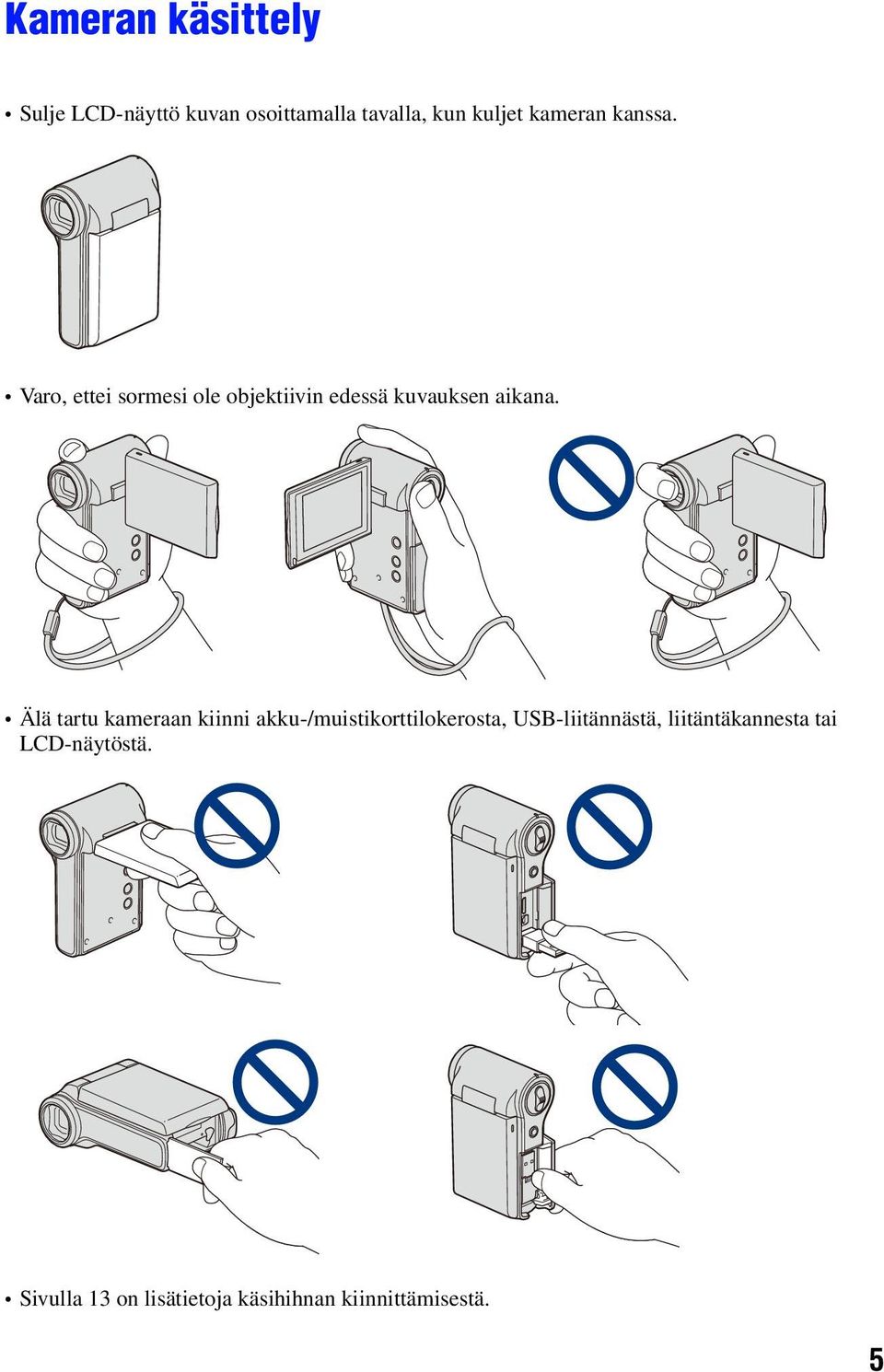 Kameran käsittely

• Sulje LCD-näyttö kuvan osoittamalla tavalla, kun kuljet kameran kanssa.

• Varo, ettei sormesi ole objektiivin edessä kuvauksen aikana.

• Älä tartu kameraan kiinni akku-/muistikorttilokerosta, USB-liitännästä, liitäntäkannesta tai LCD-näytöstä.

• Sivulla 13 on lisätietoja käsihihnan kiinnittämisestä.

5