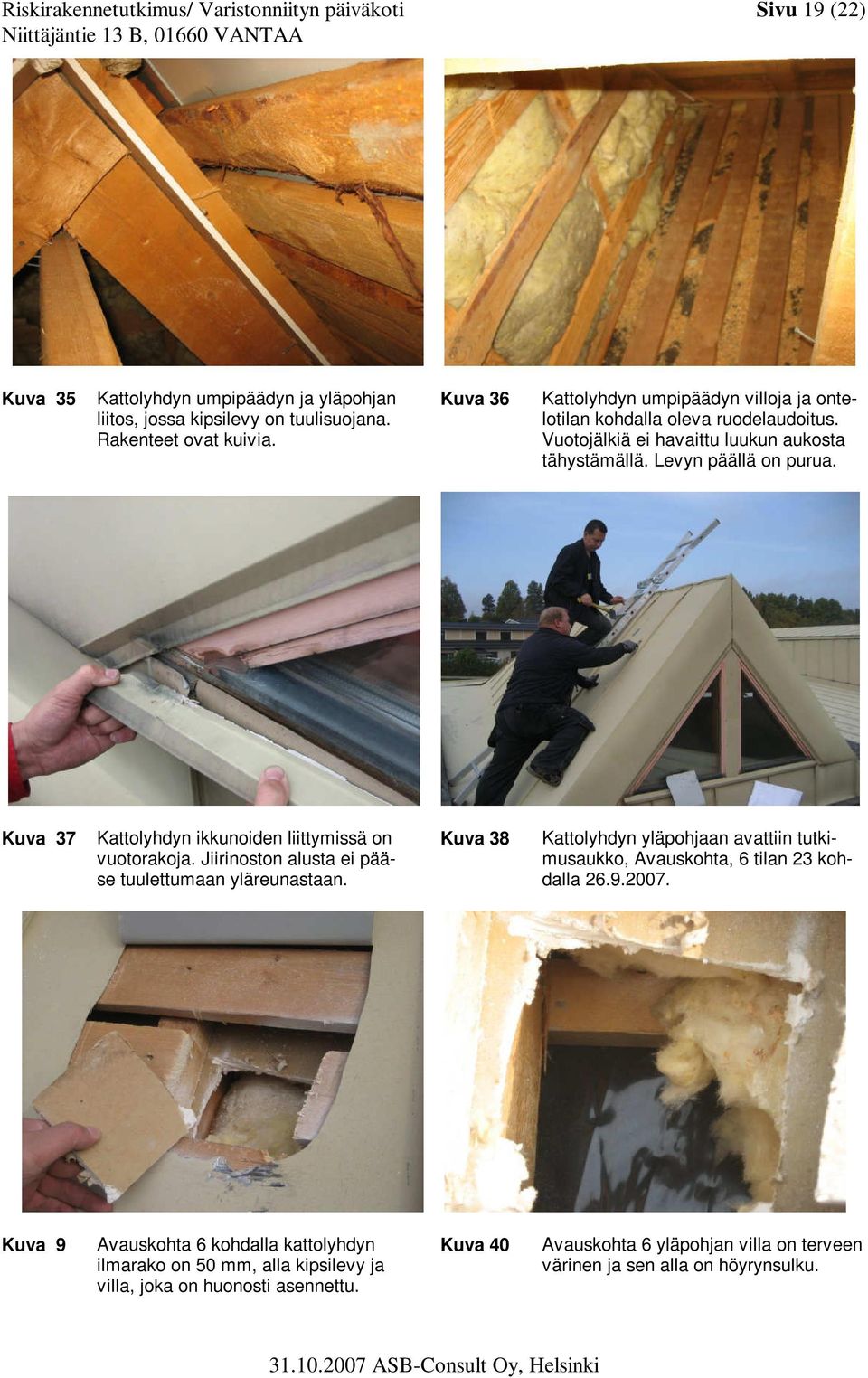 Riskirakennetutkimus/ Varistonniityn päiväkoti
Niittäjäntie 13 B, 01660 VANTAA

Sivu 19 (22)

Kuva 35 Kattolyhdyn umpipäädyn ja yläpohjan liitos, jossa kipsilevy on tuulisuojana. Rakenteet ovat kuivia.

Kuva 36 Kattolyhdyn umpipäädyn villoja ja ontelotilan kohdalla oleva ruodelaudoitus. Vuotojälkiä ei havaittu luukun aukosta tähystämällä. Levyn päällä on purua.

Kuva 37 Kattolyhdyn ikkunoiden liittymissä on vuotorakoja. Jiirinoston alusta ei pääse tuulettumaan yläreunastaan.

Kuva 38 Kattolyhdyn yläpohjaan avattiin tutkimusaukko, Avauskohta, 6 tilan 23 kohdalla 26.9.2007.

Kuva 9 Avauskohta 6 kohdalla kattolyhdyn ilmarako on 50 mm, alla kipsilevy ja villa, joka on huonosti asennettu.

Kuva 40 Avauskohta 6 yläpohjan villa on terveen värinen ja sen alla on höyrynsulku.

31.10.2007 ASB-Consult Oy, Helsinki