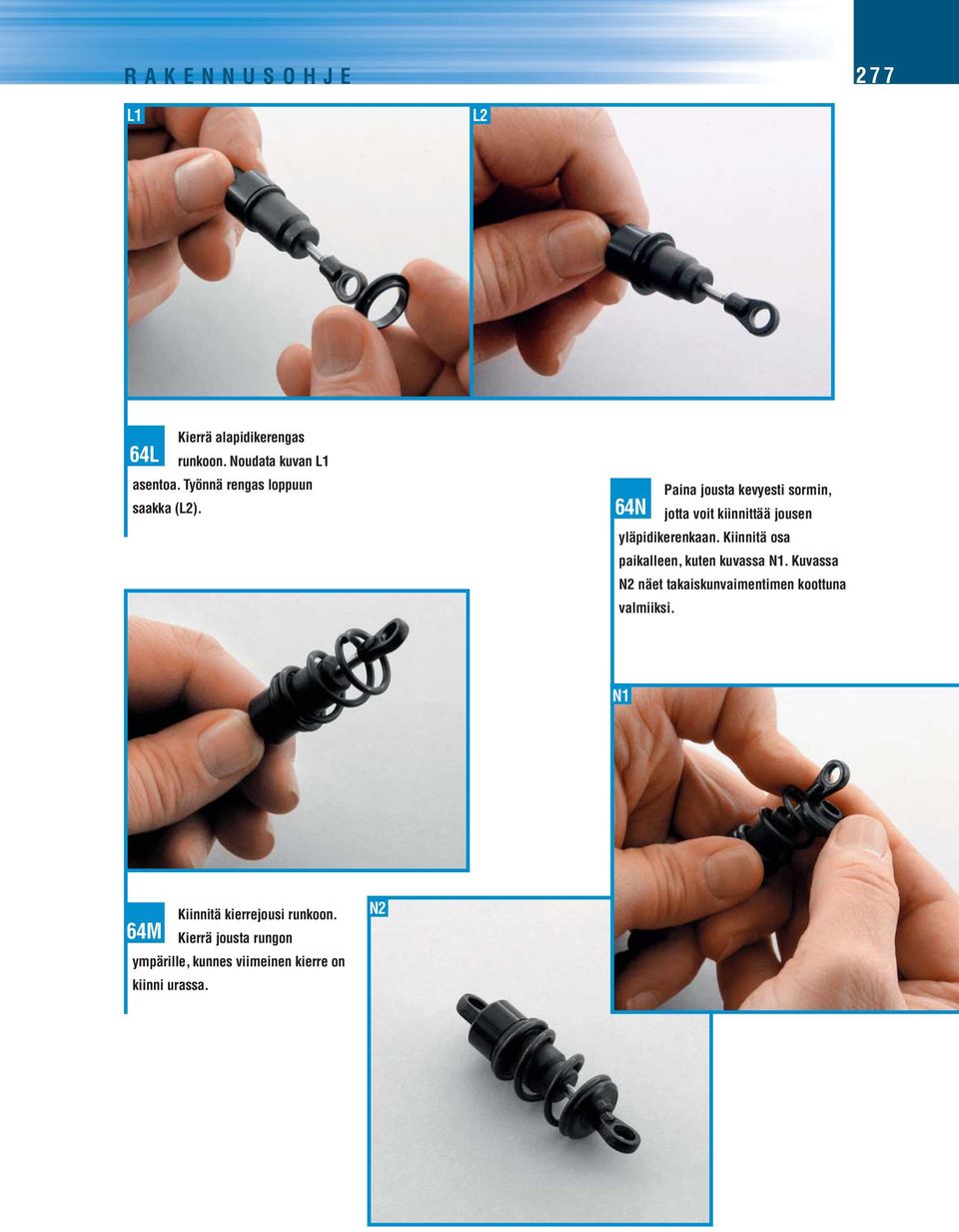 RAKENNUSOHJE

277

L1

L2

64L Kierrä alapidikerengas runkoon. Noudata kuvan L1 asentoa. Työnnä rengas loppuun saakka (L2).

64N Paina jousta kevyesti sormin, jotta voit kiinnittää jousen yläpidikerenkaan. Kiinnitä osa paikalleen, kuten kuvassa N1. Kuvassa N2 näet takaiskunvaimentimen koottuna valmiiksi.

N1

64M Kiinnitä kierrejousi runkoon. Kierrä jousta rungon ympärille, kunnes viimeinen kierre on kiinni urassa.

N2