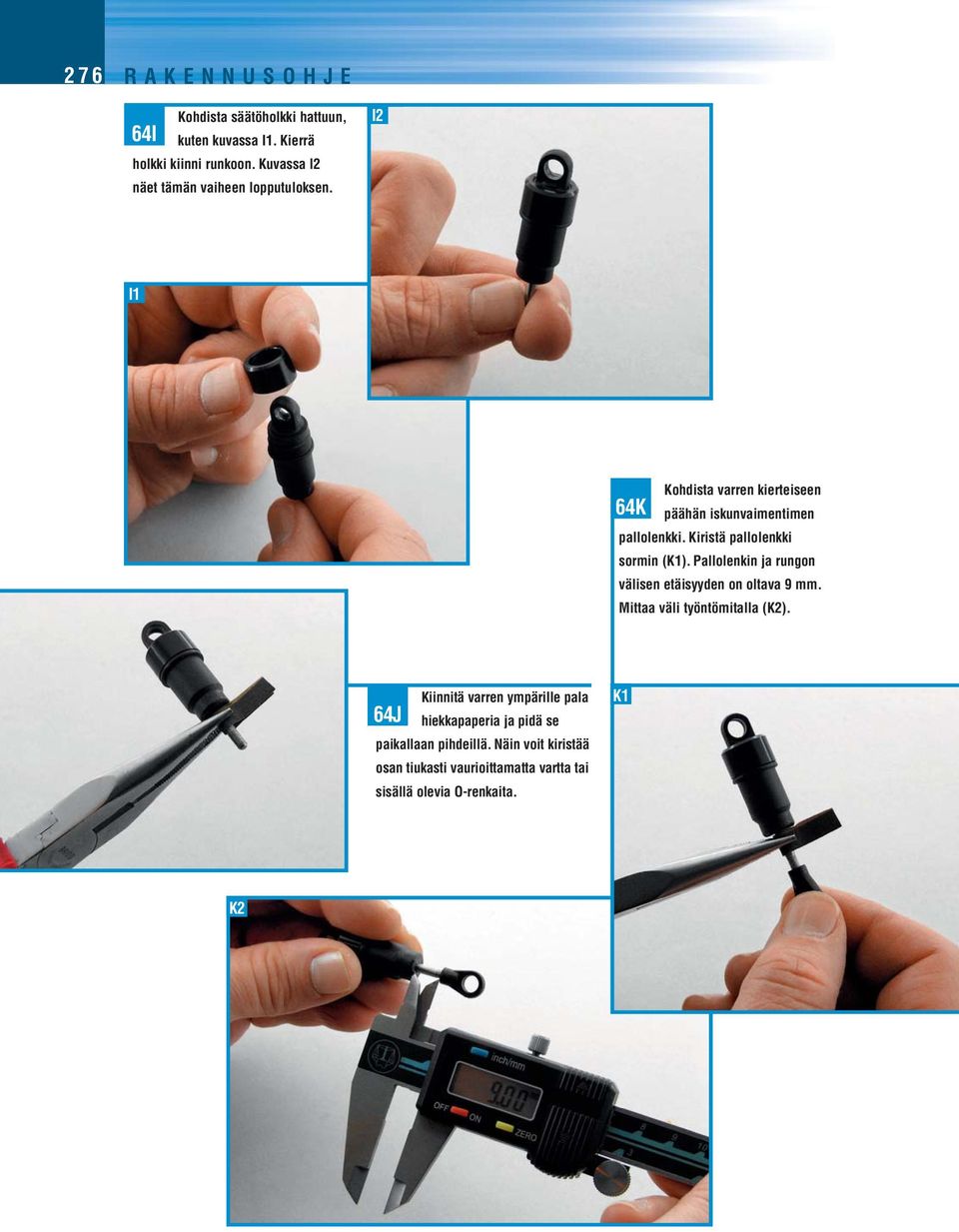 276 RAKENNUSOHJE

64I Kohdista säätöholkki hattuun, kuten kuvassa I1. Kierrä holkki kiinni runkoon. Kuvassa I2 näet tämän vaiheen lopputuloksen.

I2

I1

64K Kohdista varren kierteiseen päähän iskunvaimentimen pallolenkki. Kiristä pallolenkki sormin (K1). Pallolenkin ja rungon välisen etäisyyden on oltava 9 mm. Mittaa väli työntömitalla (K2).

64J Kiinnitä varren ympärille pala hiekkapaperia ja pidä se paikallaan pihdeillä. Näin voit kiristää osan tiukasti vaurioittamatta vartta tai sisällä olevia O-renkaita.

K1

K2

inch/mm
9.00
OFF ON ZERO