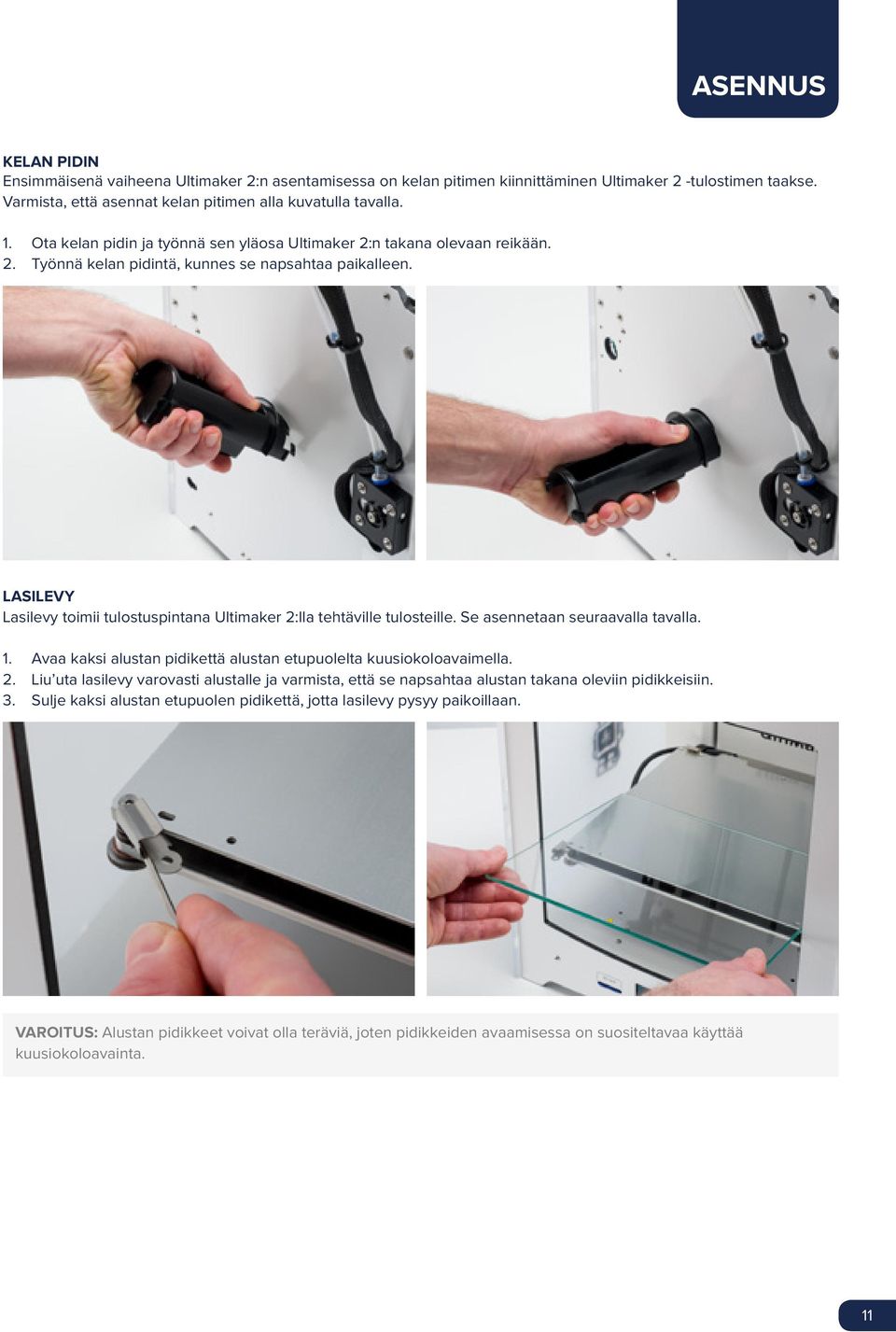 ASENNUS

KELAN PIDIN
Ensimmäisenä vaiheena Ultimaker 2:n asentamisessa on kelan pitimen kiinnittäminen Ultimaker 2 -tulostimen taakse. Varmista, että asennat kelan pitimen alla kuvatulla tavalla.

1. Ota kelan pidin ja työnnä sen yläosa Ultimaker 2:n takana olevaan reikään.
2. Työnnä kelan pidintä, kunnes se napsahtaa paikalleen.

LASILEVY
Lasilevy toimii tulostuspintana Ultimaker 2:lla tehtäville tulosteille. Se asennetaan seuraavalla tavalla.

1. Avaa kaksi alustan pidikettä alustan etupuolelta kuusiokoloavaimella.
2. Liu'uta lasilevy varovasti alustalle ja varmista, että se napsahtaa alustan takana oleviin pidikkeisiin.
3. Sulje kaksi alustan etupuolen pidikettä, jotta lasilevy pysyy paikoillaan.

VAROITUS: Alustan pidikkeet voivat olla teräviä, joten pidikkeiden avaamisessa on suositeltavaa käyttää kuusiokoloavainta.

11