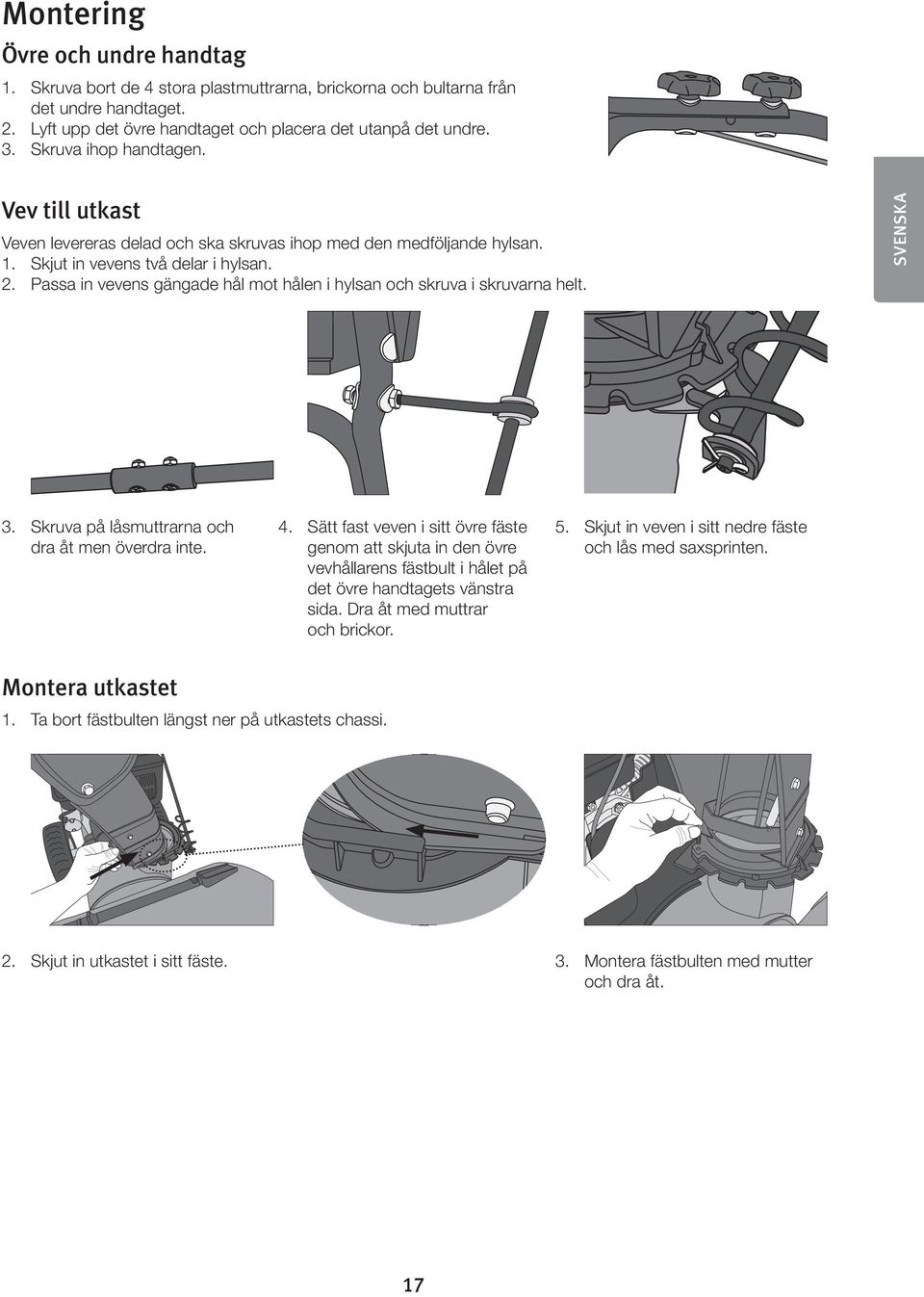 Montering

Övre och undre handtag

1. Skruva bort de 4 stora plastmuttrarna, brickorna och bultarna från det undre handtaget.
2. Lyft upp det övre handtaget och placera det utanpå det undre.
3. Skruva ihop handtagen.

Vev till utkast

Veven levereras delad och ska skruvas ihop med den medföljande hylsan.
1. Skjut in vevens två delar i hylsan.
2. Passa in vevens gängade hål mot hålen i hylsan och skruva i skruvarna helt.

SVENSKA

3. Skruva på låsmuttrarna och dra åt men överdra inte.

4. Sätt fast veven i sitt övre fäste genom att skjuta in den övre vevhållarens fästbult i hålet på det övre handtagets vänstra sida. Dra åt med muttrar och brickor.

5. Skjut in veven i sitt nedre fäste och lås med saxsprinten.

Montera utkastet

1. Ta bort fästbulten längst ner på utkastets chassi.

2. Skjut in utkastet i sitt fäste.

3. Montera fästbulten med mutter och dra åt.

17