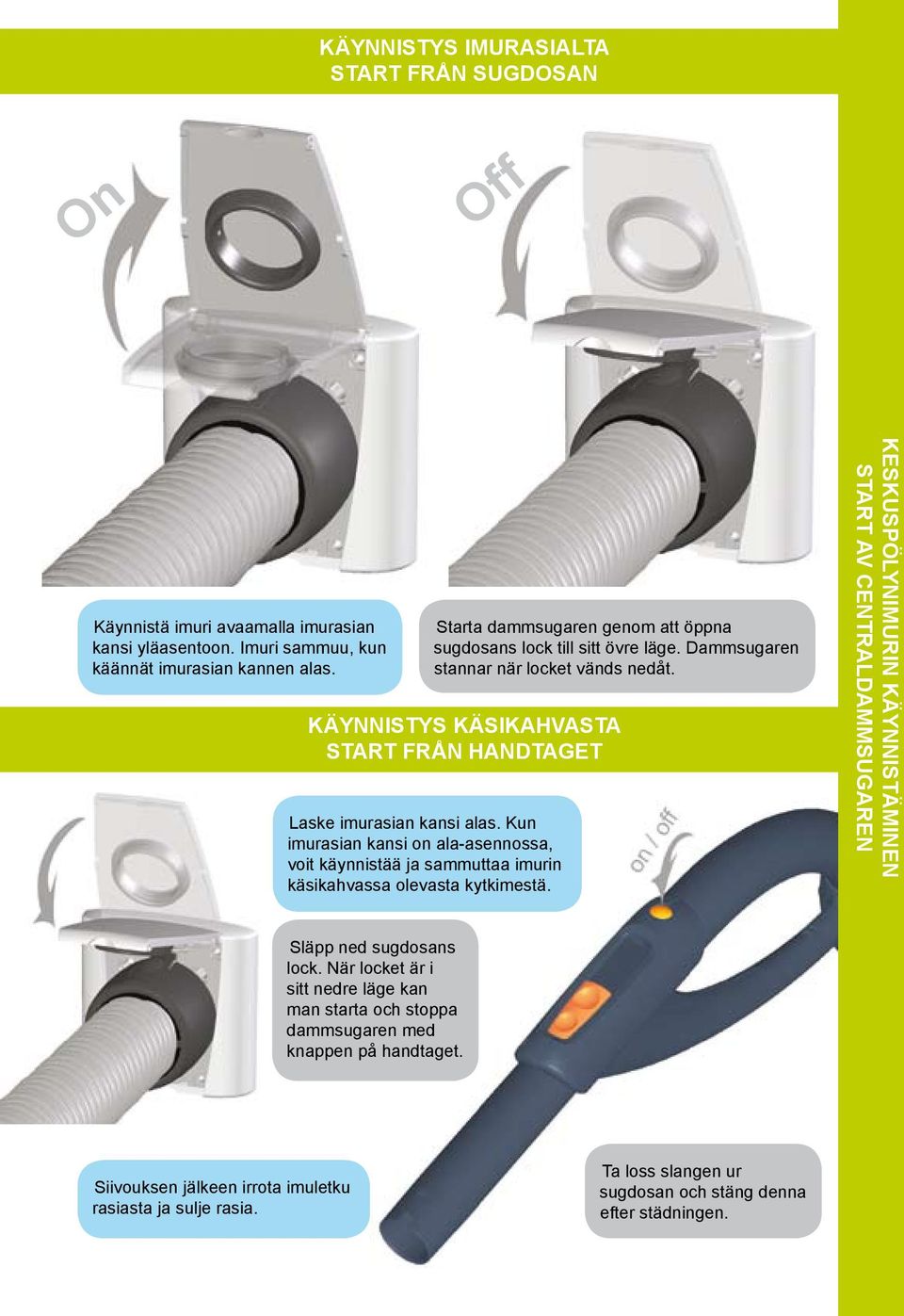 KÄYNNISTYS IMURASIALTA
START FRÅN SUGDOSAN

On

Off

Käynnistä imuri avaamalla imurasian kansi yläasentoon. Imuri sammuu, kun käännät imurasian kannen alas.

Starta dammsugaren genom att öppna sugdosans lock till sitt övre läge. Dammsugaren stannar när locket vänds nedåt.

KÄYNNISTYS KÄSIKAHVASTA
START FRÅN HANDTAGET

Laske imurasian kansi alas. Kun imurasian kansi on ala-asennossa, voit käynnistää ja sammuttaa imurin käsikahvassa olevasta kytkimestä.

on / off

Släpp ned sugdosans lock. När locket är i sitt nedre läge kan man starta och stoppa dammsugaren med knappen på handtaget.

Siivouksen jälkeen irrota imuletku rasiasta ja sulje rasia.

Ta loss slangen ur sugdosan och stäng denna efter städningen.

KESKUSPÖLYNIMURIN KÄYNNISTÄMINEN
START AV CENTRALDAMMSUGAREN