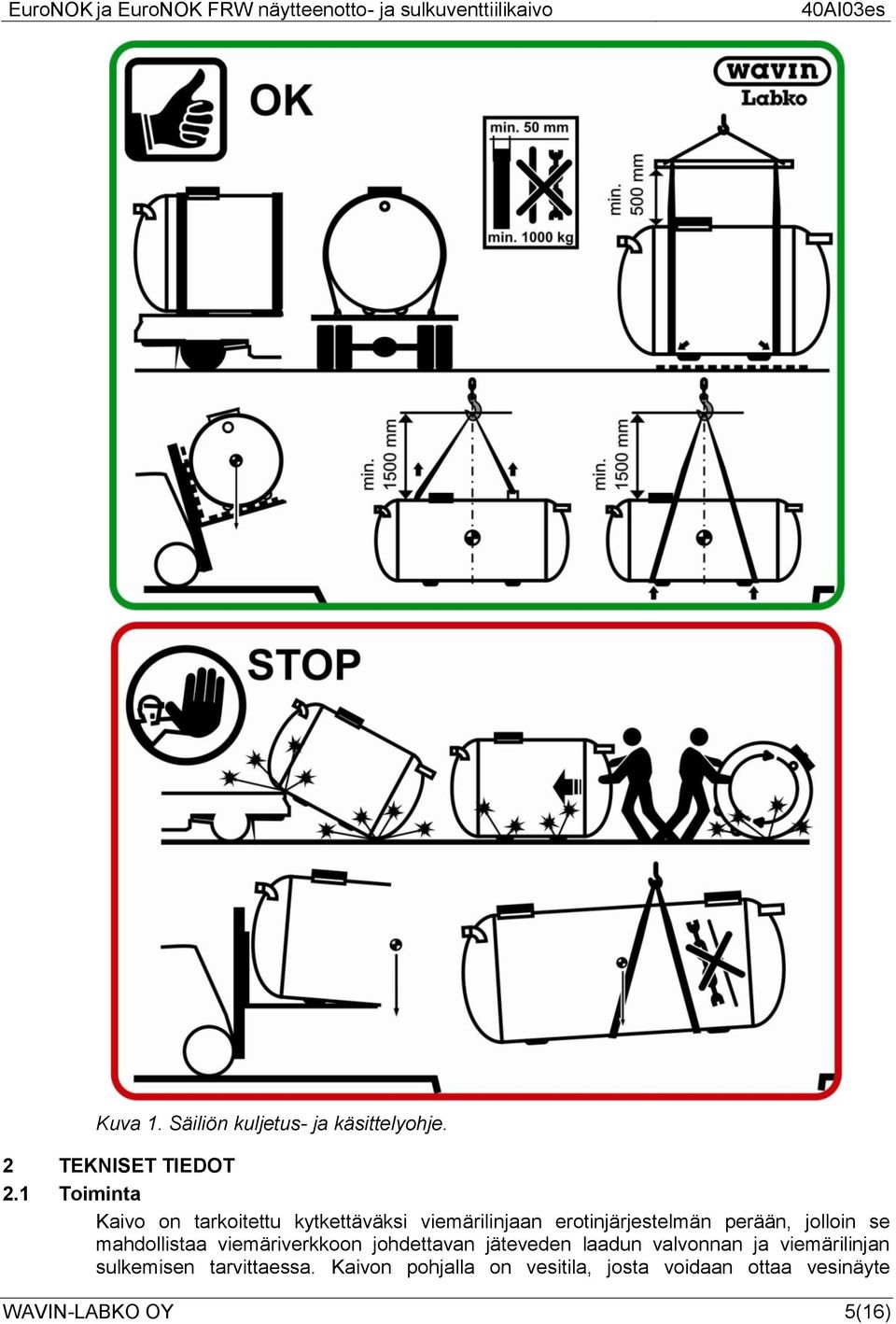 EuroNOK ja EuroNOK FRW näytteenotto- ja sulkuventtiilikaivo 40AI03es

OK

wavin Labko

min. 50 mm

min. 1000 kg

min. 500 mm

min. 1500 mm

min. 1500 mm

STOP

Kuva 1. Säiliön kuljetus- ja käsittelyohje.

2 TEKNISET TIEDOT

2.1 Toiminta

Kaivo on tarkoitettu kytkettäväksi viemärilinjaan erotinjärjestelmän perään, jolloin se mahdollistaa viemäriverkkoon johdettavan jäteveden laadun valvonnan ja viemärilinjan sulkemisen tarvittaessa. Kaivon pohjalla on vesitila, josta voidaan ottaa vesinäyte

WAVIN-LABKO OY 5(16)