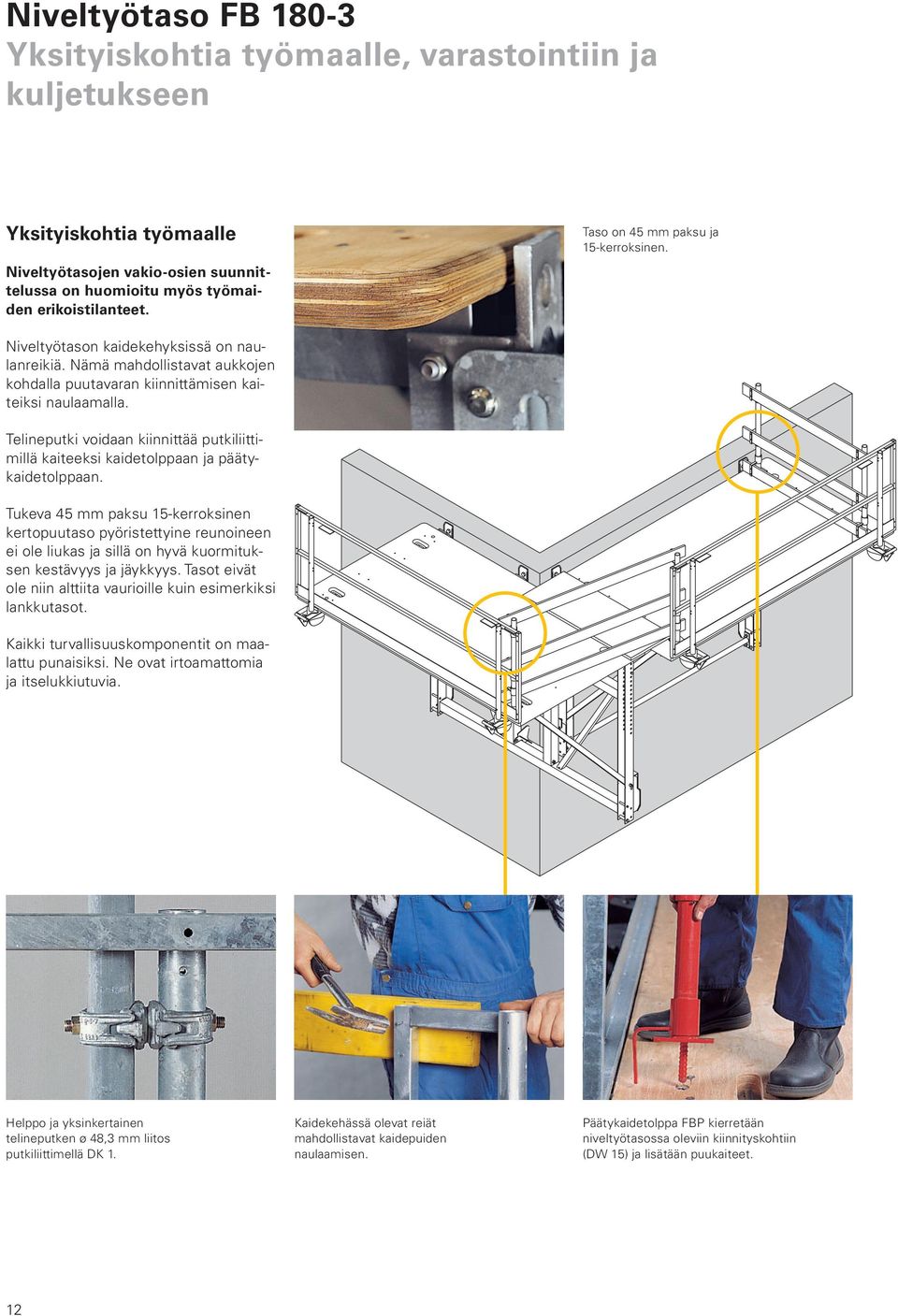 Niveltyötaso FB 180-3
Yksityiskohtia työmaalle, varastointiin ja kuljetukseen

Yksityiskohtia työmaalle

Niveltyötasojen vakio-osien suunnittelussa on huomioitu myös työmaiden erikoistilanteet.

Niveltyötason kaidekehyksissä on naulanreikiä. Nämä mahdollistavat aukkojen kohdalla puutavaran kiinnittämisen kaiteiksi naulaamalla.

Telineputki voidaan kiinnittää putkiliittimillä kaiteeksi kaidetolppaan ja päätykaidetolppaan.

Tukeva 45 mm paksu 15-kerroksinen kertopuutaso pyöristettyine reunoineen ei ole liukas ja sillä on hyvä kuormituksen kestävyys ja jäykkyys. Tasot eivät ole niin alttiita vaurioille kuin esimerkiksi lankkutasot.

Kaikki turvallisuuskomponentit on maalattu punaisiksi. Ne ovat irtoamattomia ja itselukkiutuvia.

Taso on 45 mm paksu ja 15-kerroksinen.

Helppo ja yksinkertainen telineputken ø 48,3 mm liitos putkiliittimellä DK 1.

Kaidekehässä olevat reiät mahdollistavat kaidepuiden naulaamisen.

Päätykaidetolppa FBP kierretään niveltyötasossa oleviin kiinnityskohtiin (DW 15) ja lisätään puukaiteet.

12