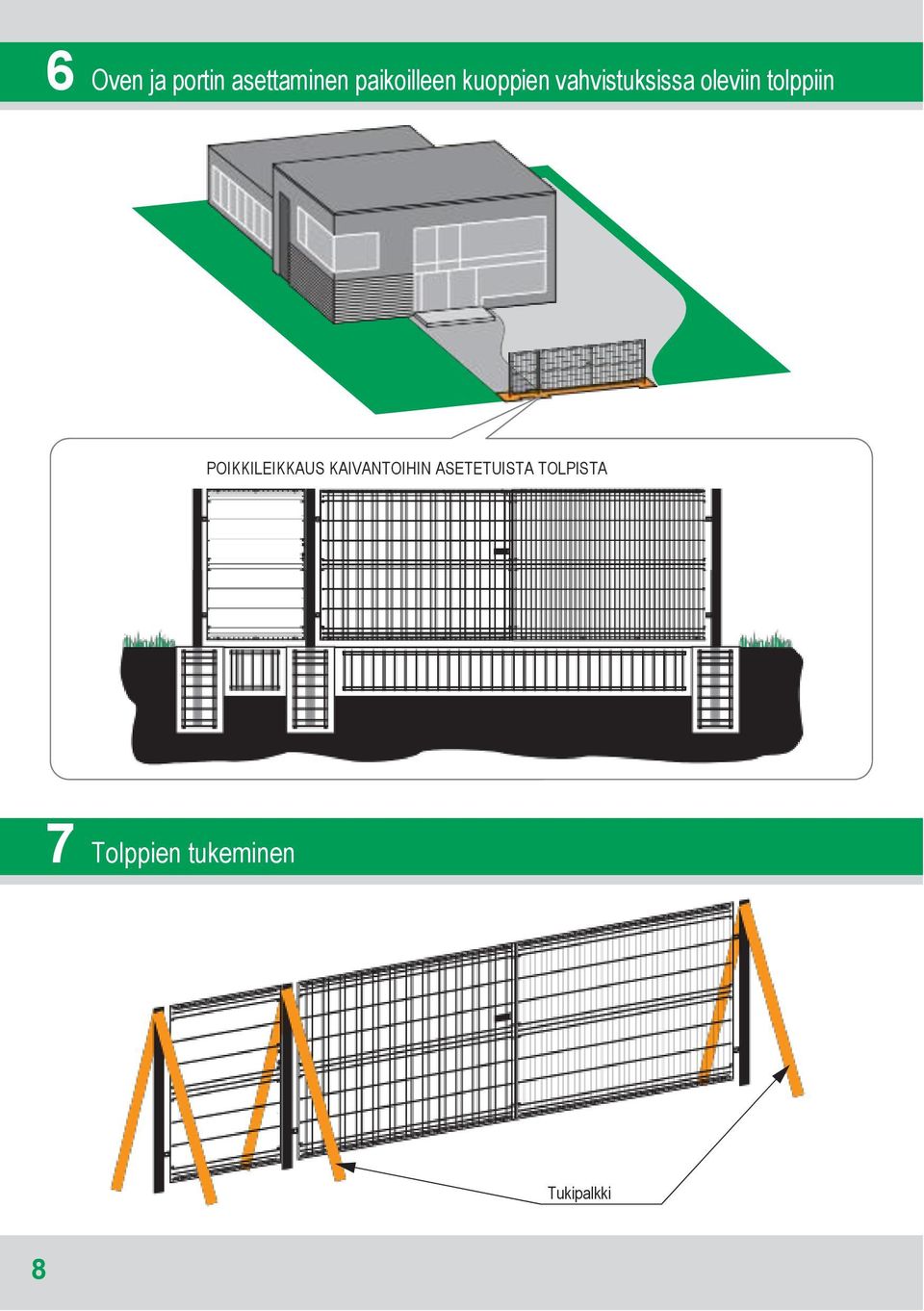 6 Oven ja portin asettaminen paikoilleen kuoppien vahvistuksissa oleviin tolppiin

POIKKILEIKKAUS KAIVANTOIHIN ASETETUISTA TOLPISTA

7 Tolppien tukeminen

Tukipalkki

8