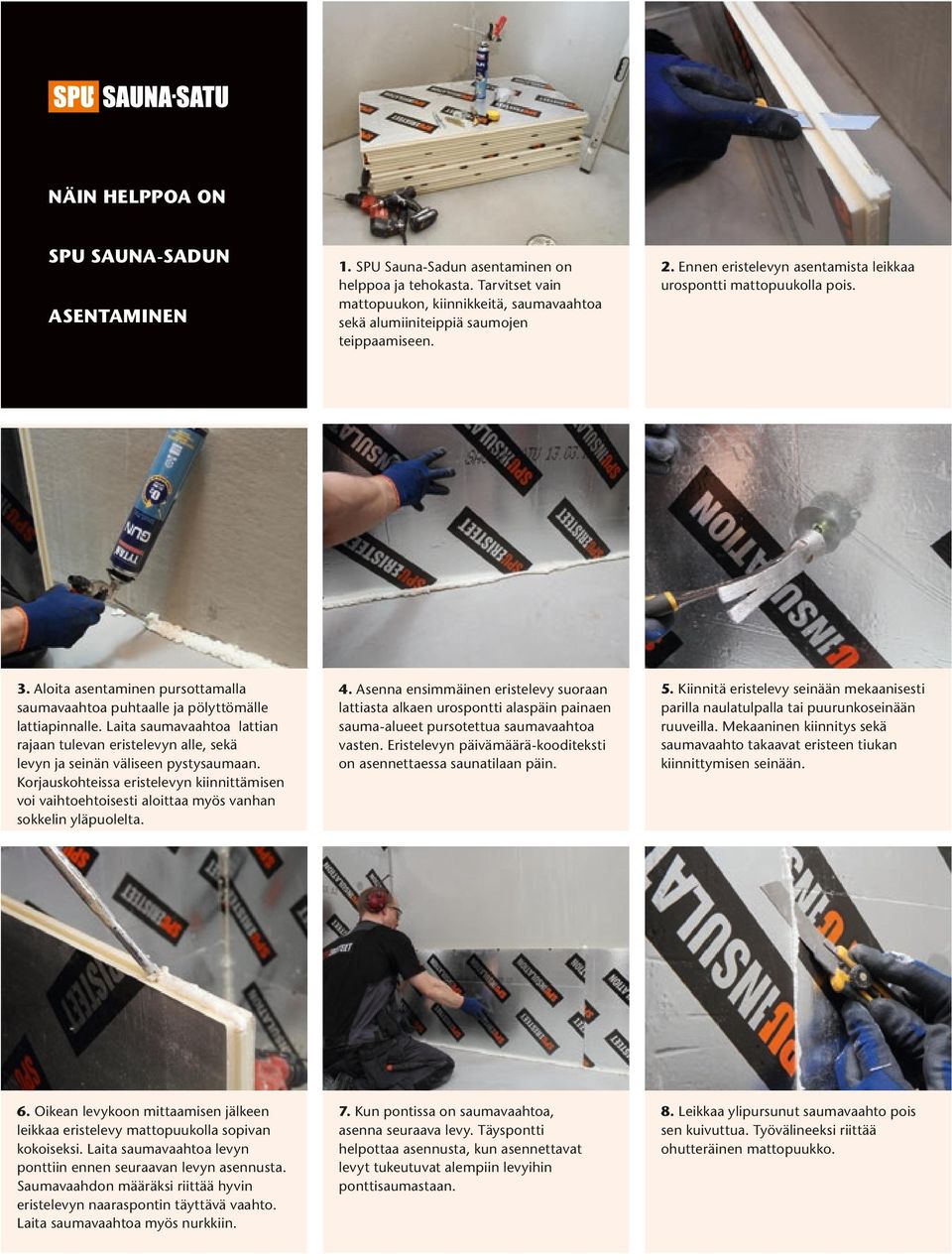 SPU SAUNA-SATU

NÄIN HELPPOA ON

SPU SAUNA-SADUN

ASENTAMINEN

1. SPU Sauna-Sadun asentaminen on helppoa ja tehokasta. Tarvitset vain mattopuukon, kiinnikkeitä, saumavaahtoa sekä alumiiniteippiä saumojen teippaamiseen.

2. Ennen eristelevyn asentamista leikkaa urospontti mattopuukolla pois.

3. Aloita asentaminen pursottamalla saumavaahtoa puhtaalle ja pölyttömälle lattiapinnalle. Laita saumavaahtoa lattian rajaan tulevan eristelevyn alle, sekä levyn ja seinän väliseen pystysaumaan. Korjauskohteissa eristelevyn kiinnittämisen voi vaihtoehtoisesti aloittaa myös vanhan sokkelin yläpuolelta.

4. Asenna ensimmäinen eristelevy suoraan lattiasta alkaen urospontti alaspäin painaen sauma-alueet pursotettua saumavaahtoa vasten. Eristelevyn päivämäärä-kooditeksti on asennettaessa saunatilaan päin.

5. Kiinnitä eristelevy seinään mekaanisesti parilla naulatulpalla tai puurunkoseinään ruuveilla. Mekaaninen kiinnitys sekä saumavaahto takaavat eristeen tiukan kiinnittymisen seinään.

6. Oikean levykoon mittaamisen jälkeen leikkaa eristelevy mattopuukolla sopivan kokoiseksi. Laita saumavaahtoa levyn ponttiin ennen seuraavan levyn asennusta. Saumavaahdon määräksi riittää hyvin eristelevyn naaraspontin täyttävä vaahto. Laita saumavaahtoa myös nurkkiin.

7. Kun pontissa on saumavaahtoa, asenna seuraava levy. Täyspontti helpottaa asennusta, kun asennettavat levyt tukeutuvat alempiin levyihin ponttisaumastaan.

8. Leikkaa ylipursunut saumavaahto pois sen kuivuttua. Työvälineeksi riittää ohutteräinen mattopuukko.