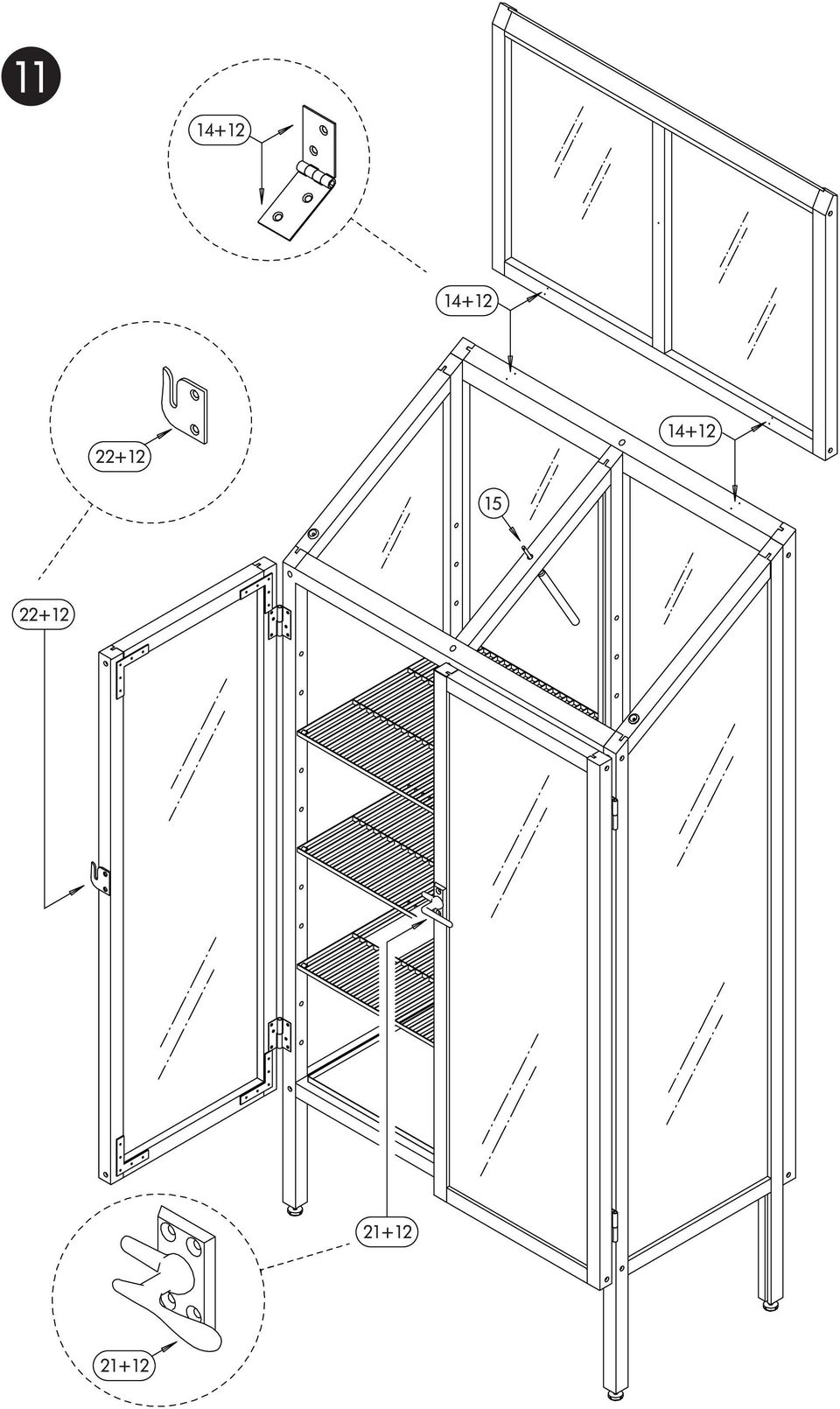 11

14+12

14+12

22+12

14+12

15

22+12

21+12

21+12