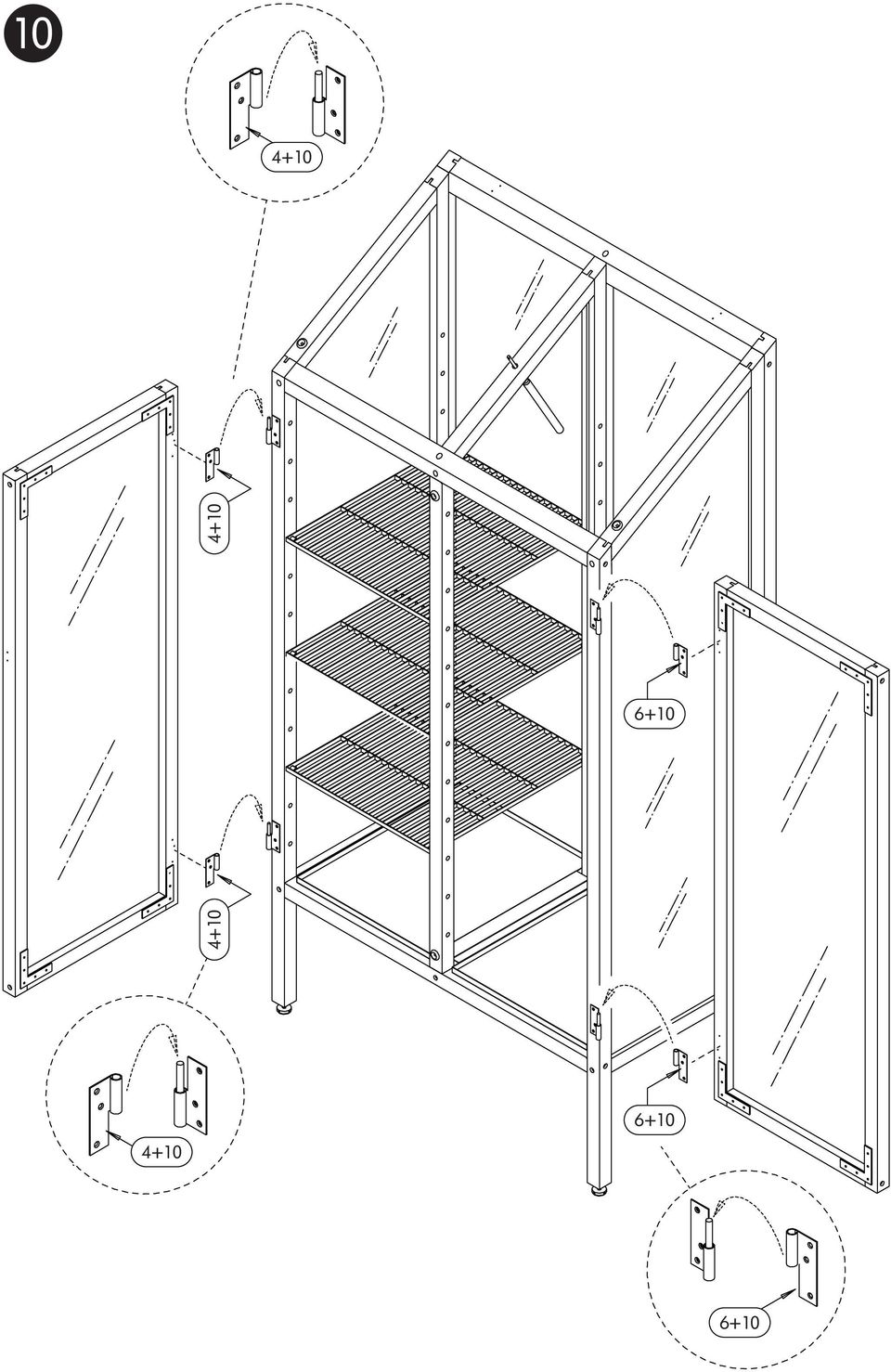 10

4+10

4+10

6+10

4+10

4+10

6+10

6+10