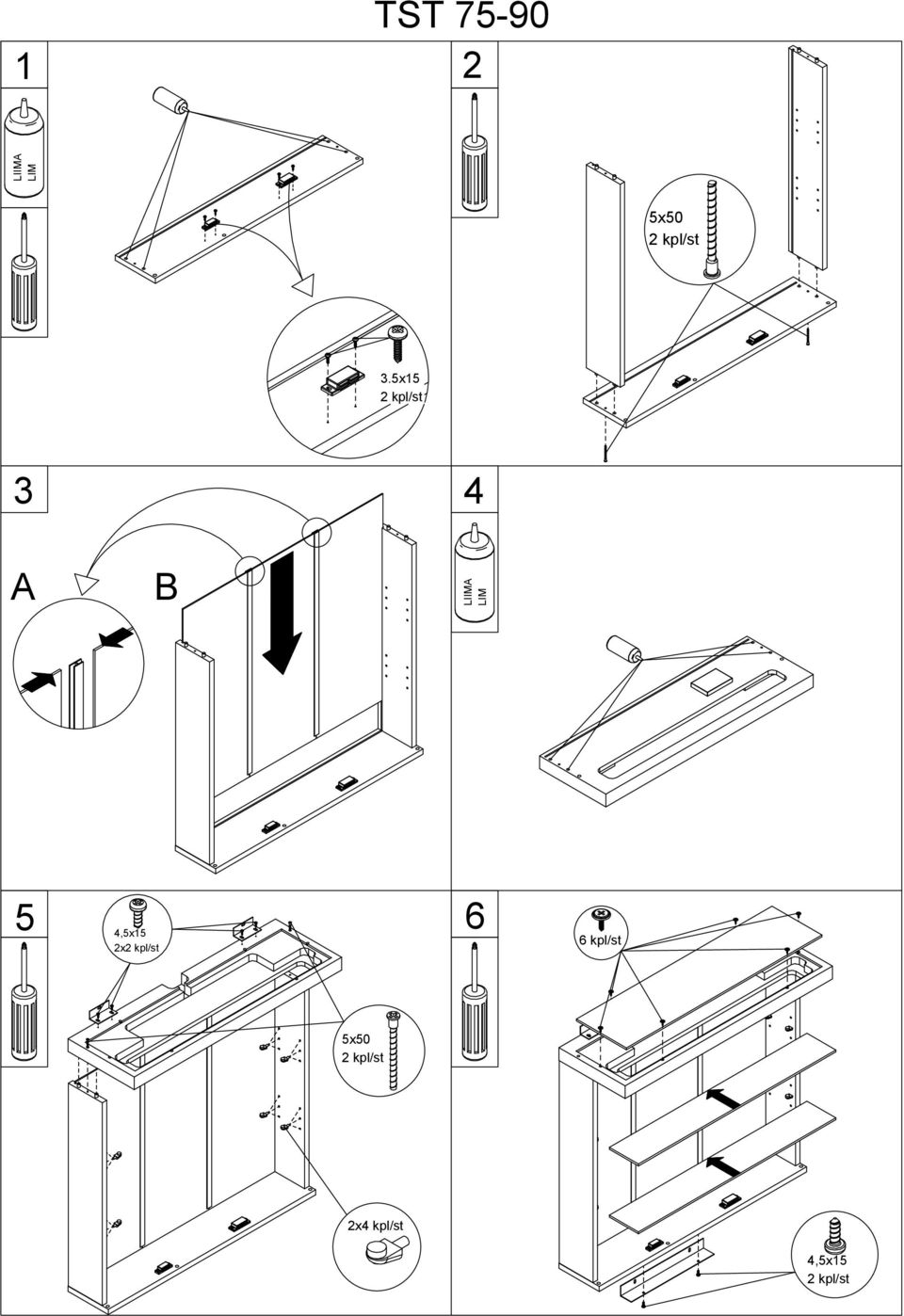 TST 75-90

1

LIIMA
LIM

3.5x15
2 kpl/st

2

5x50
2 kpl/st

3

A

B

4

LIIMA
LIM

5

4,5x15
2x2 kpl/st

5x50
2 kpl/st

2x4 kpl/st

6

6 kpl/st

4,5x15
2 kpl/st