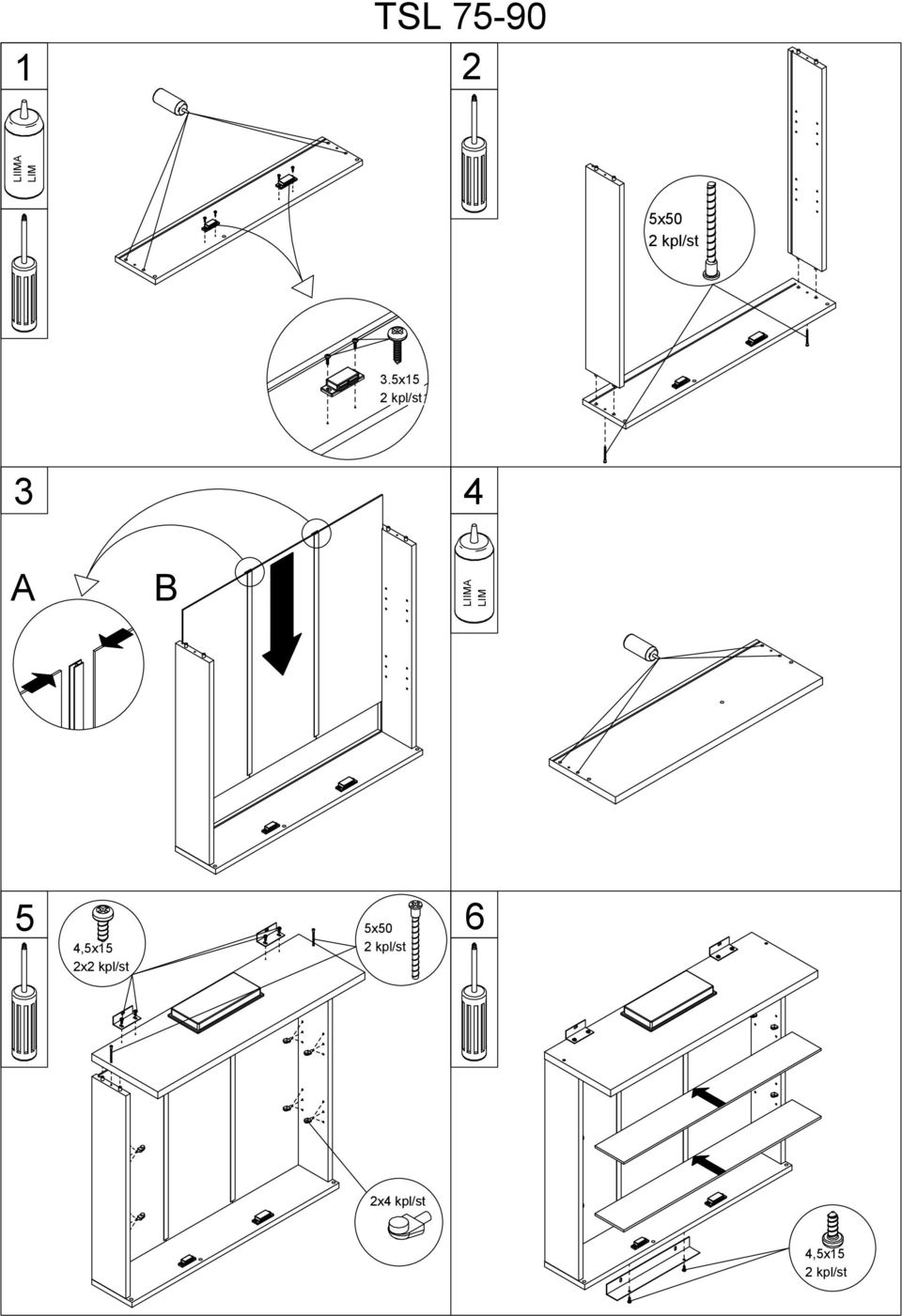 TSL 75-90

1

LIIMA
LIM

3.5x15
2 kpl/st

2

5x50
2 kpl/st

3

A

B

4

LIIMA
LIM

5

4,5x15
2x2 kpl/st

5x50
2 kpl/st

2x4 kpl/st

6

4,5x15
2 kpl/st