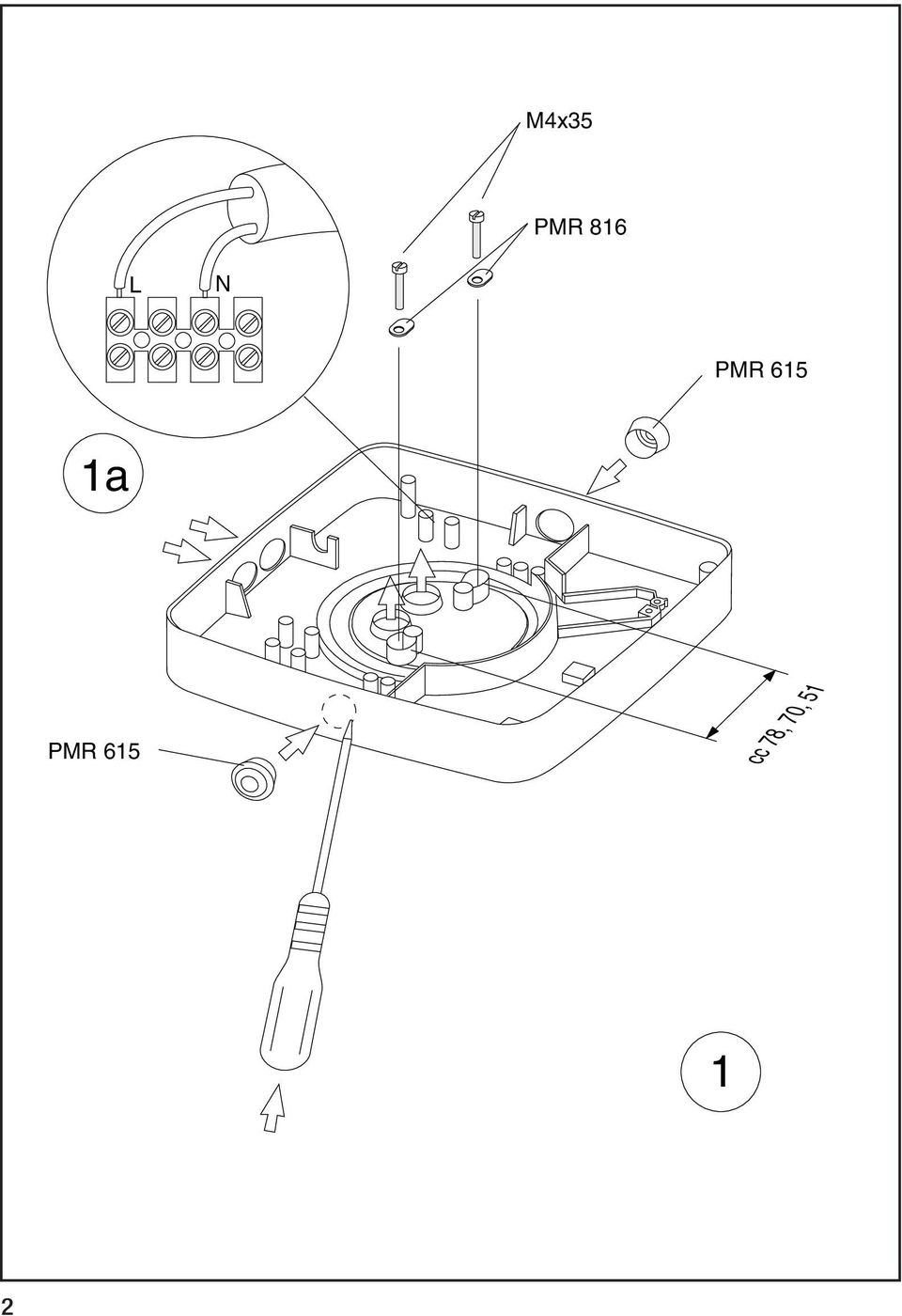 M4x35

PMR 816

L

N

PMR 615

1a

PMR 615

cc 78, 70, 51

1

2