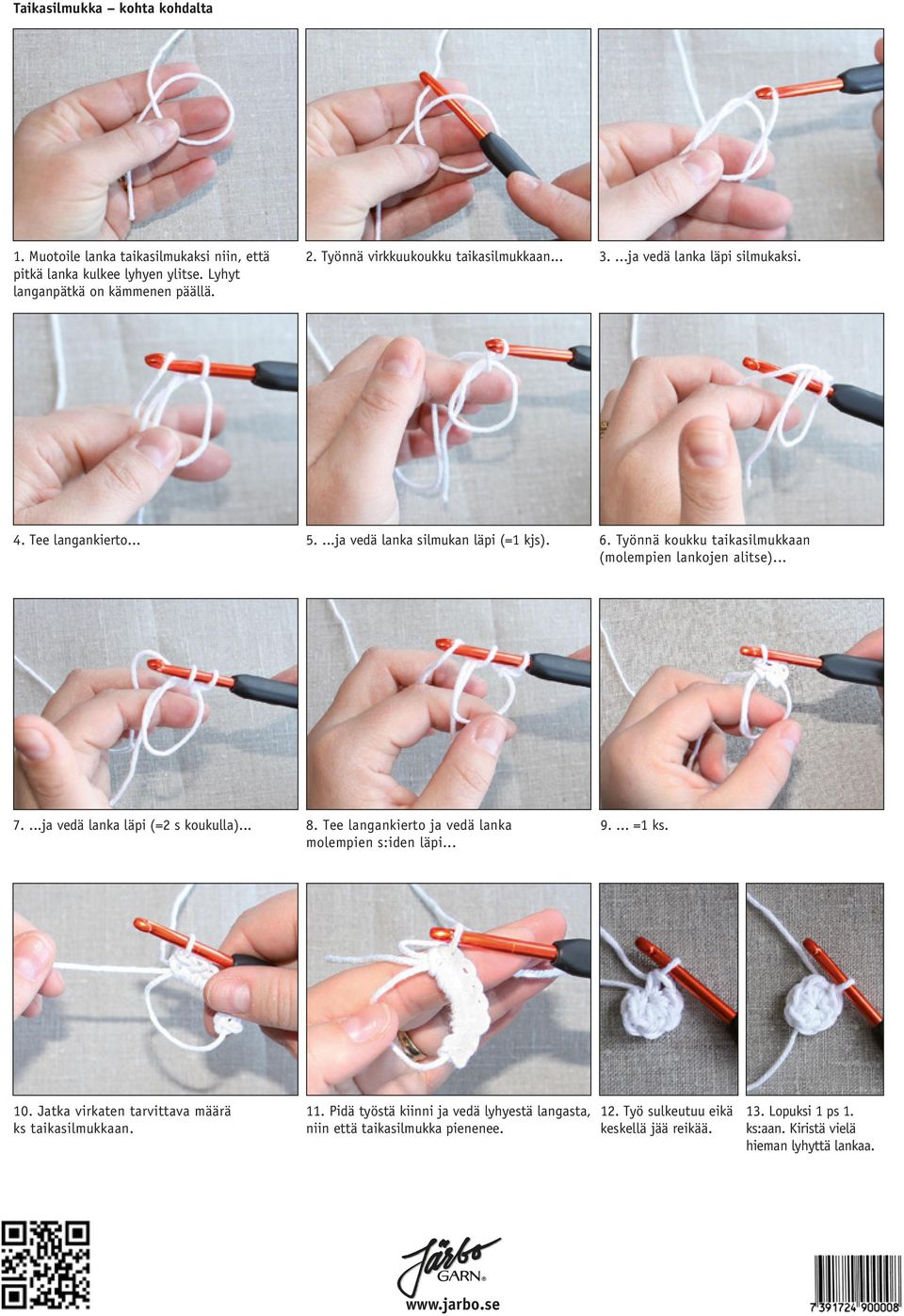 Taikasilmukka – kohta kohdalta

1. Muotoile lanka taikasilmukaksi niin, että pitkä lanka kulkee lyhyen ylitse. Lyhyt langanpätkä on kämmenen päällä.

2. Työnnä virkkuukoukku taikasilmukkaan...

3. ...ja vedä lanka läpi silmukaksi.

4. Tee langankierto...

5. ...ja vedä lanka silmukan läpi (=1 kjs).

6. Työnnä koukku taikasilmukkaan (molempien lankojen alitse)...

7. ...ja vedä lanka läpi (=2 s koukulla)...

8. Tee langankierto ja vedä lanka molempien s:iden läpi...

9. ... =1 ks.

10. Jatka virkaten tarvittava määrä ks taikasilmukkaan.

11. Pidä työstä kiinni ja vedä lyhyestä langasta, niin että taikasilmukka pienenee.

12. Työ sulkeutuu eikä keskellä jää reikää.

13. Lopuksi 1 ps 1. ks:aan. Kiristä vielä hieman lyhyttä lankaa.

Järbo GARN®
www.jarbo.se

7 391724 900008