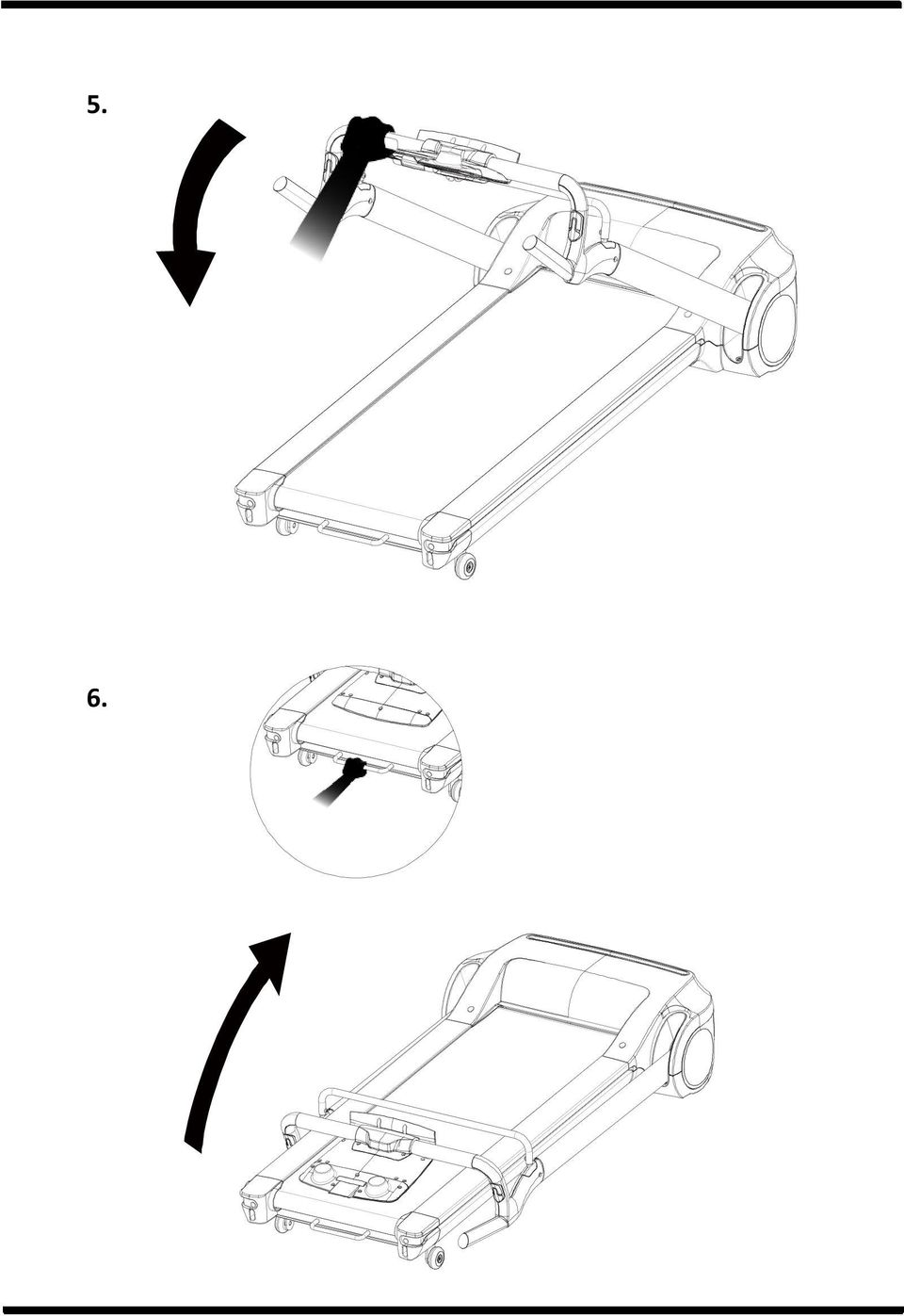 5.

6.