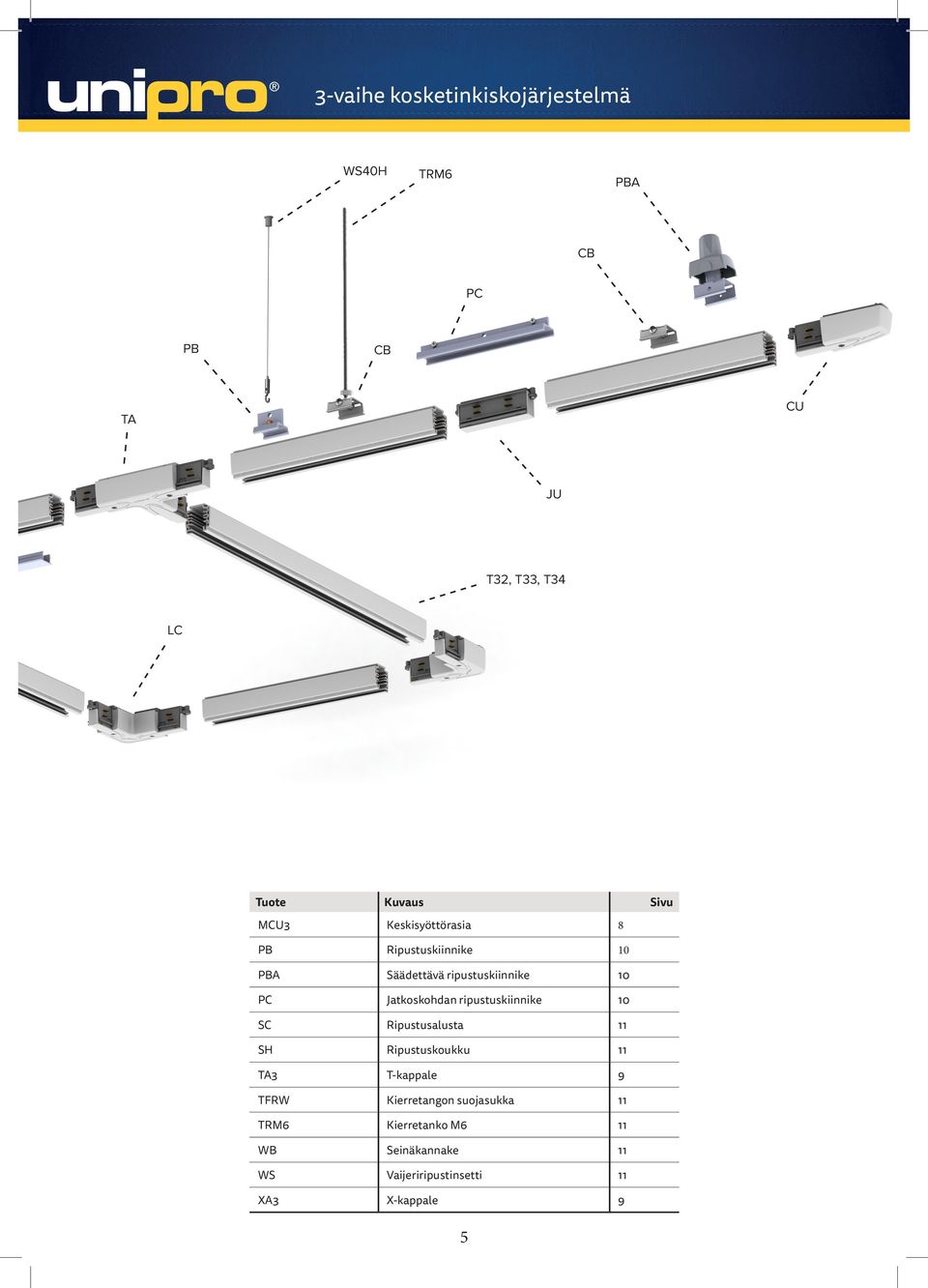 unipro®
3-vaihe kosketinkiskojärjestelmä

WS40H
TRM6
PBA
CB
PC
PB
CB
TA
CU
JU
T32, T33, T34
LC

| Tuote | Kuvaus | Sivu |
|---|---|---|
| MCU3 | Keskisyöttörasia | 8 |
| PB | Ripustuskiinnike | 10 |
| PBA | Säädettävä ripustuskiinnike | 10 |
| PC | Jatkoskohdan ripustuskiinnike | 10 |
| SC | Ripustusalusta | 11 |
| SH | Ripustuskoukku | 11 |
| TA3 | T-kappale | 9 |
| TFRW | Kierretangon suojasukka | 11 |
| TRM6 | Kierretanko M6 | 11 |
| WB | Seinäkannake | 11 |
| WS | Vaijeriripustinsetti | 11 |
| XA3 | X-kappale | 9 |

5