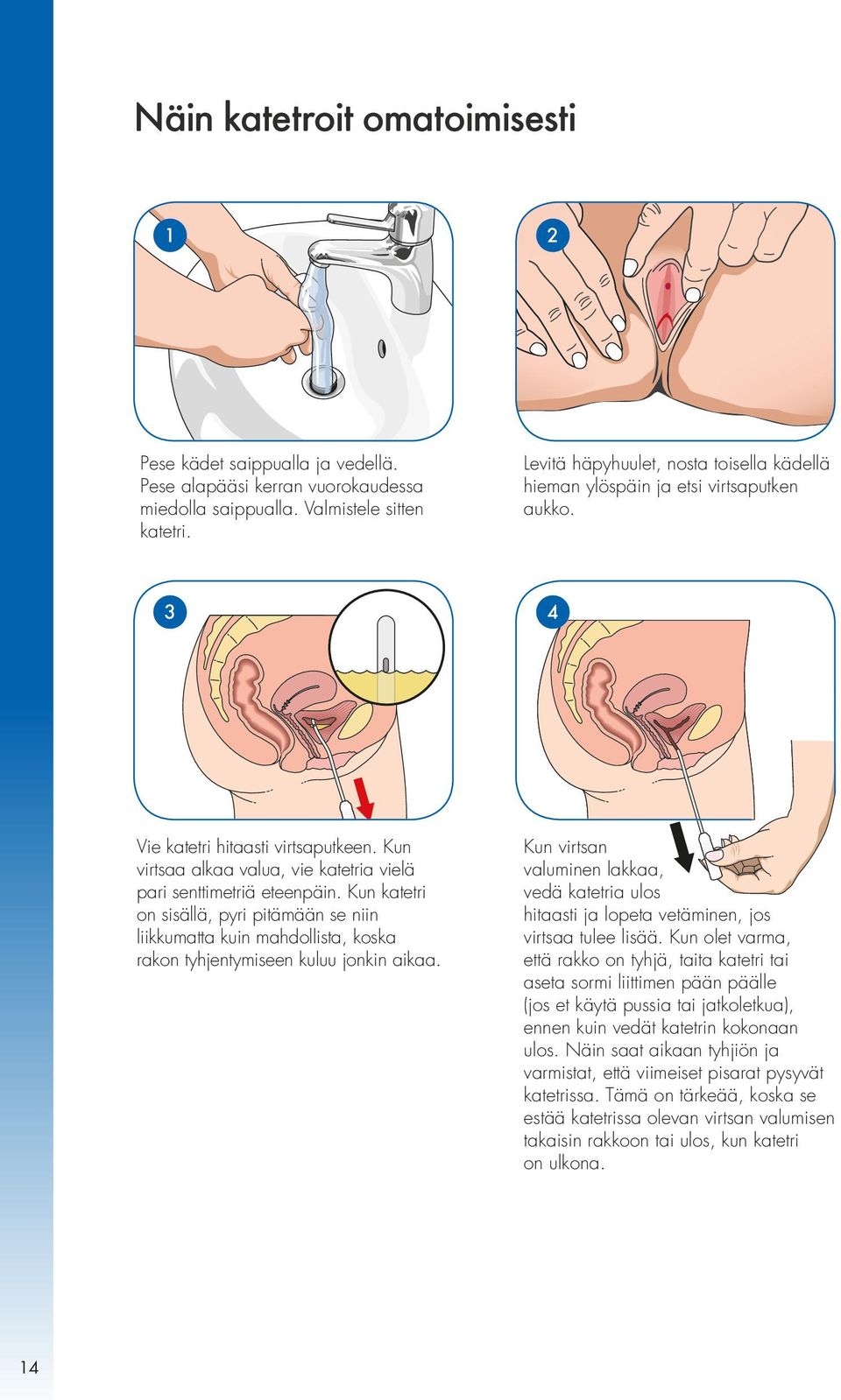 Näin katetroit omatoimisesti

1

Pese kädet saippualla ja vedellä. Pese alapääsi kerran vuorokaudessa miedolla saippualla. Valmistele sitten katetri.

2

Levitä häpyhuulet, nosta toisella kädellä hieman ylöspäin ja etsi virtsaputken aukko.

3

Vie katetri hitaasti virtsaputkeen. Kun virtsaa alkaa valua, vie katetria vielä pari senttimetriä eteenpäin. Kun katetri on sisällä, pyri pitämään se niin liikkumatta kuin mahdollista, koska rakon tyhjentymiseen kuluu jonkin aikaa.

4

Kun virtsan valuminen lakkaa, vedä katetria ulos hitaasti ja lopeta vetäminen, jos virtsaa tulee lisää. Kun olet varma, että rakko on tyhjä, taita katetri tai aseta sormi liittimen pään päälle (jos et käytä pussia tai jatkoletkua), ennen kuin vedät katetrin kokonaan ulos. Näin saat aikaan tyhjiön ja varmistat, että viimeiset pisarat pysyvät katetrissa. Tämä on tärkeää, koska se estää katetrissa olevan virtsan valumisen takaisin rakkoon tai ulos, kun katetri on ulkona.

14