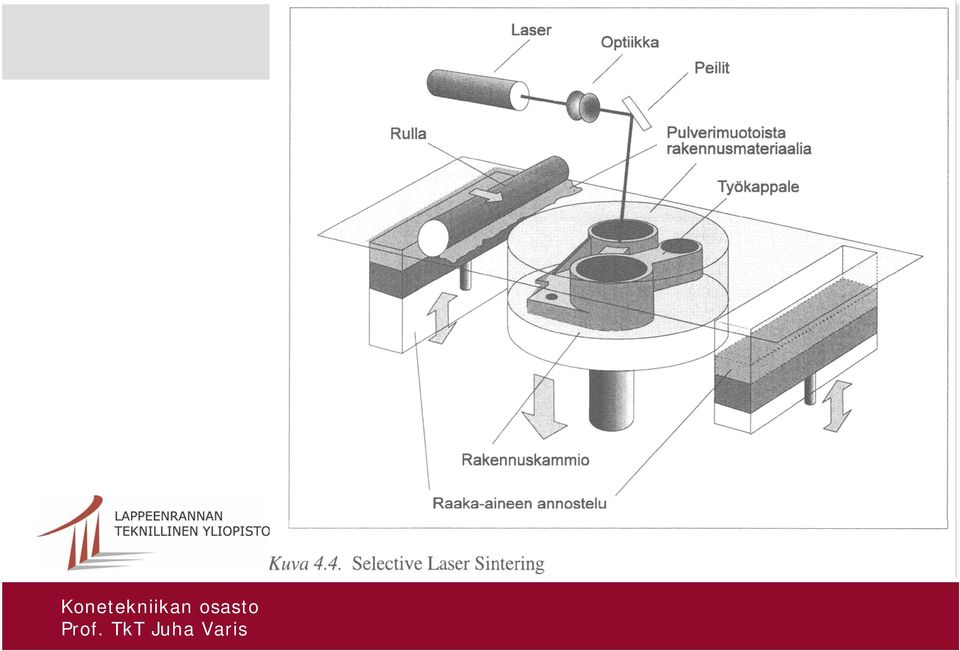 Laser

Optiikka

Peilit

Rulla

Pulverimuotoista rakennusmateriaalia

Työkappale

Rakennuskammio

Raaka-aineen annostelu

LAPPEENRANNAN TEKNILLINEN YLIOPISTO

Kuva 4.4. Selective Laser Sintering

Konetekniikan osasto
Prof. TkT Juha Varis