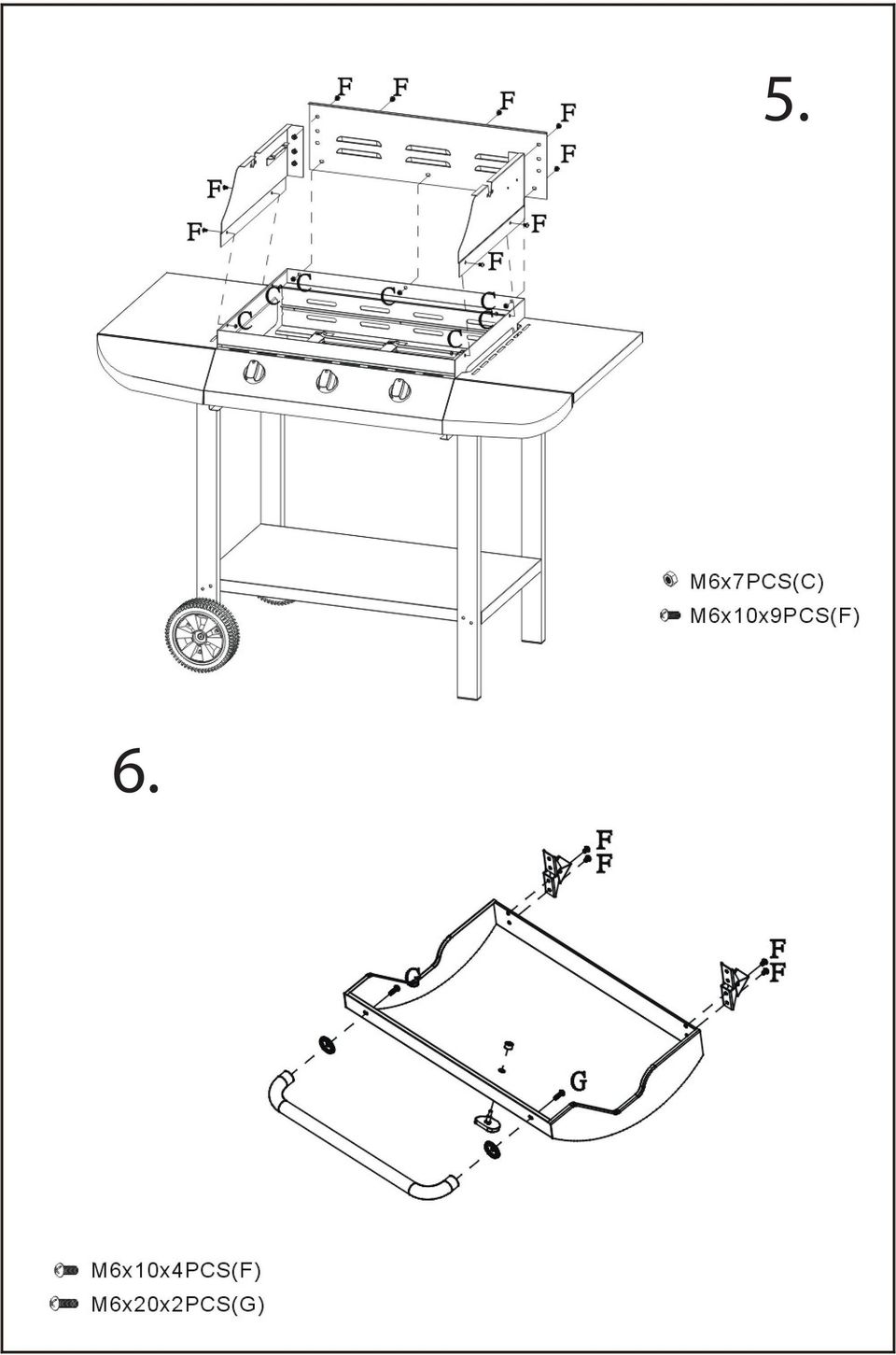 5.

F F F F F F F F F

C C C C C C C

M6x7PCS(C)
M6x10x9PCS(F)

6.

F F F F

G G

M6x10x4PCS(F)
M6x20x2PCS(G)