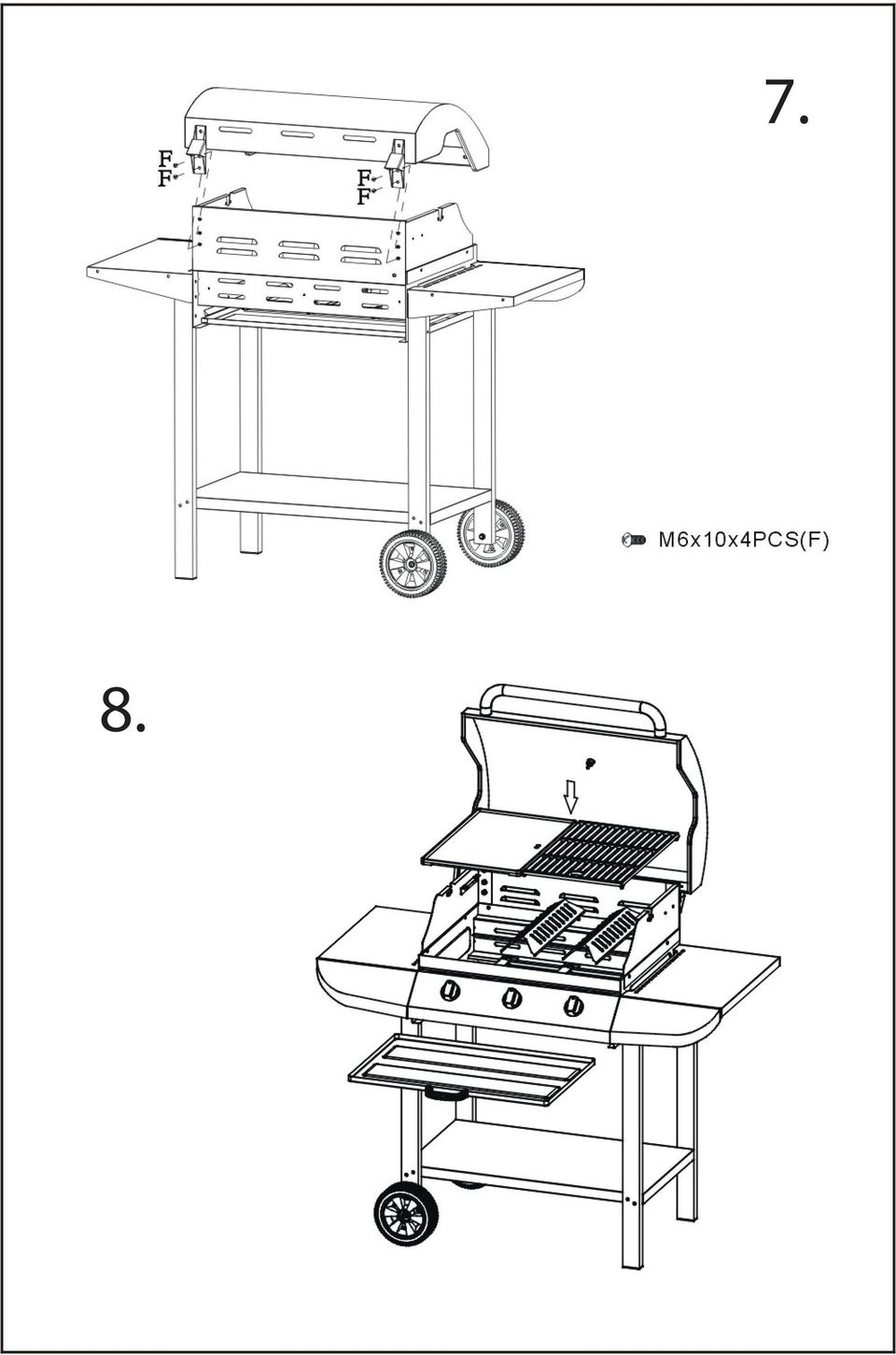 7.

F
F

F
F

M6x10x4PCS(F)

8.