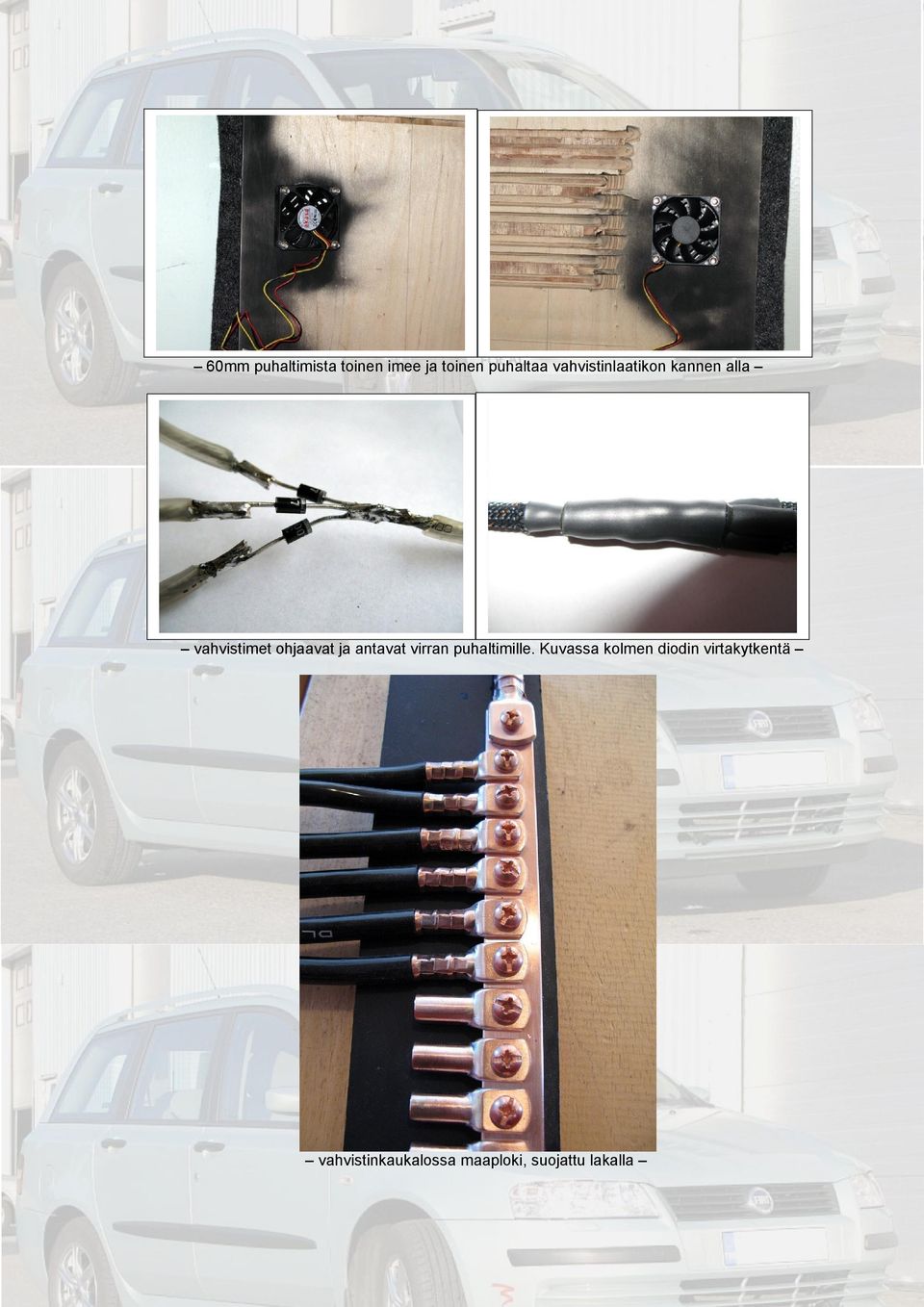 – 60mm puhaltimista toinen imee ja toinen puhaltaa vahvistinlaatikon kannen alla –

– vahvistimet ohjaavat ja antavat virran puhaltimille. Kuvassa kolmen diodin virtakytkentä –

– vahvistinkaukalossa maaploki, suojattu lakalla –