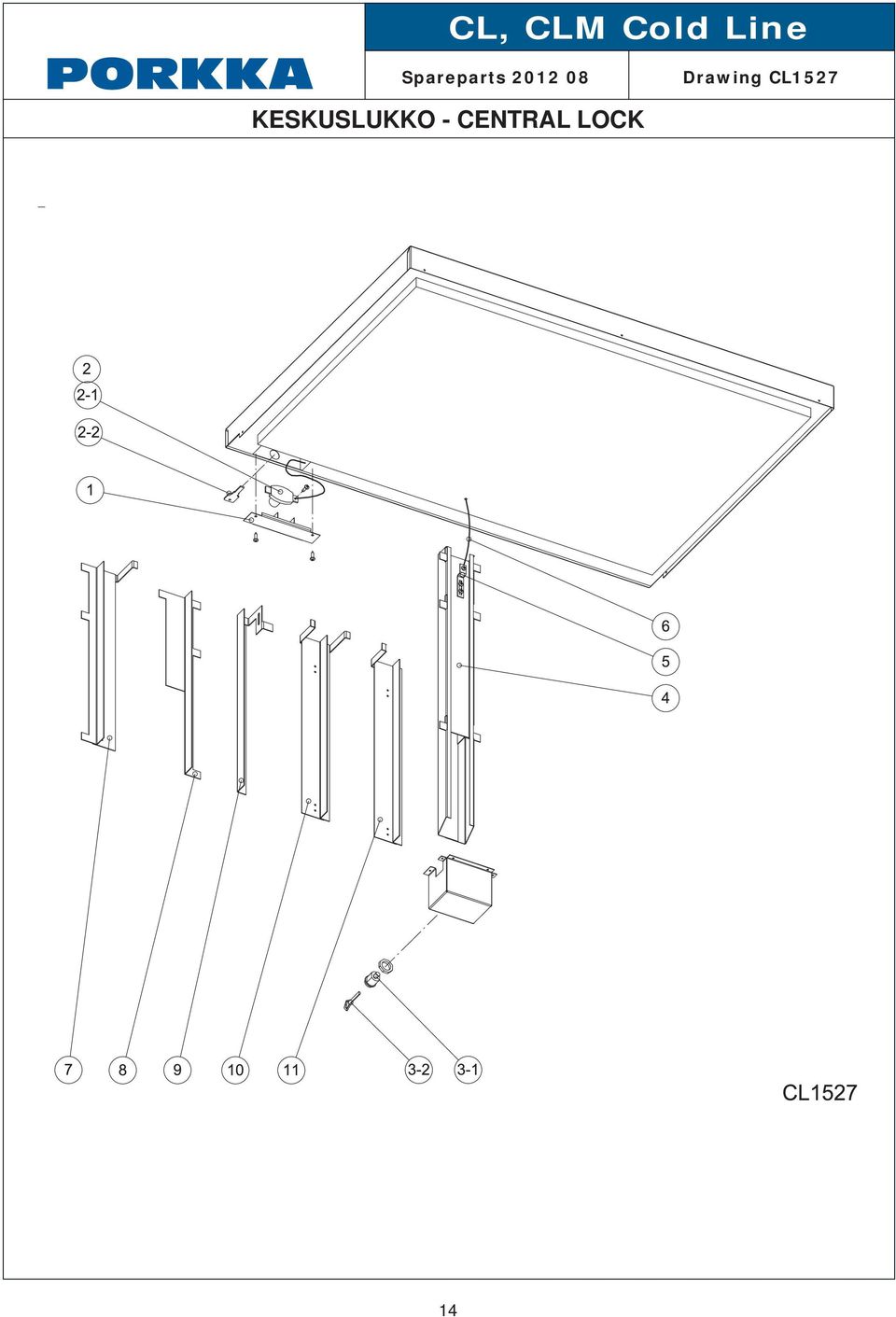 PORKKA

CL, CLM Cold Line

Spareparts 2012 08

Drawing CL1527

KESKUSLUKKO - CENTRAL LOCK

2
2-1
2-2
1

6
5
4

7 8 9 10 11 3-2 3-1

CL1527

14