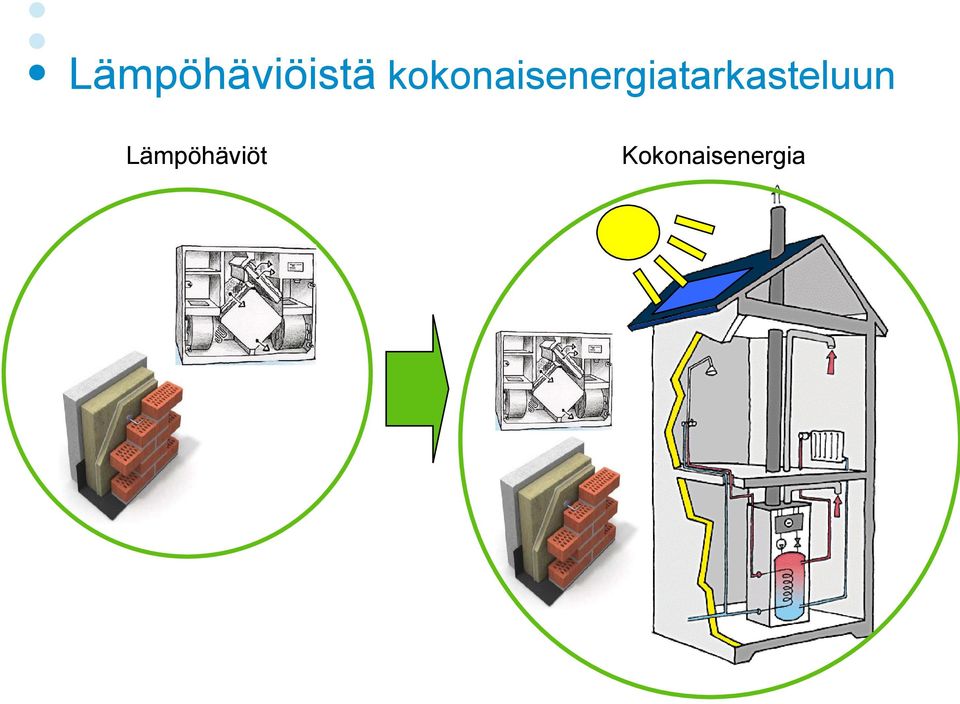 Lämpöhäviöistä kokonaisenergiatarkasteluun

Lämpöhäviöt

Kokonaisenergia