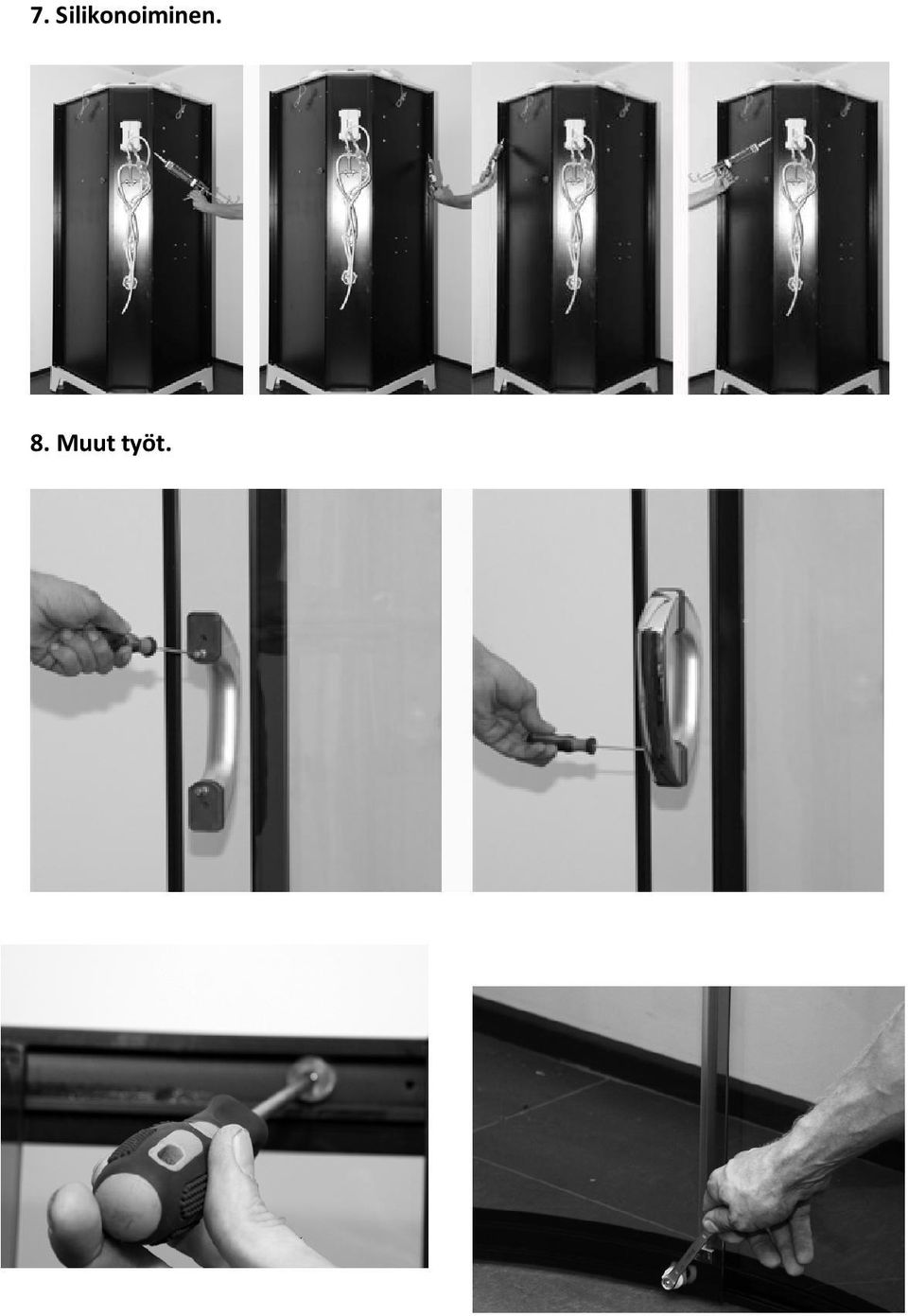 7. Silikonoiminen.

8. Muut työt.