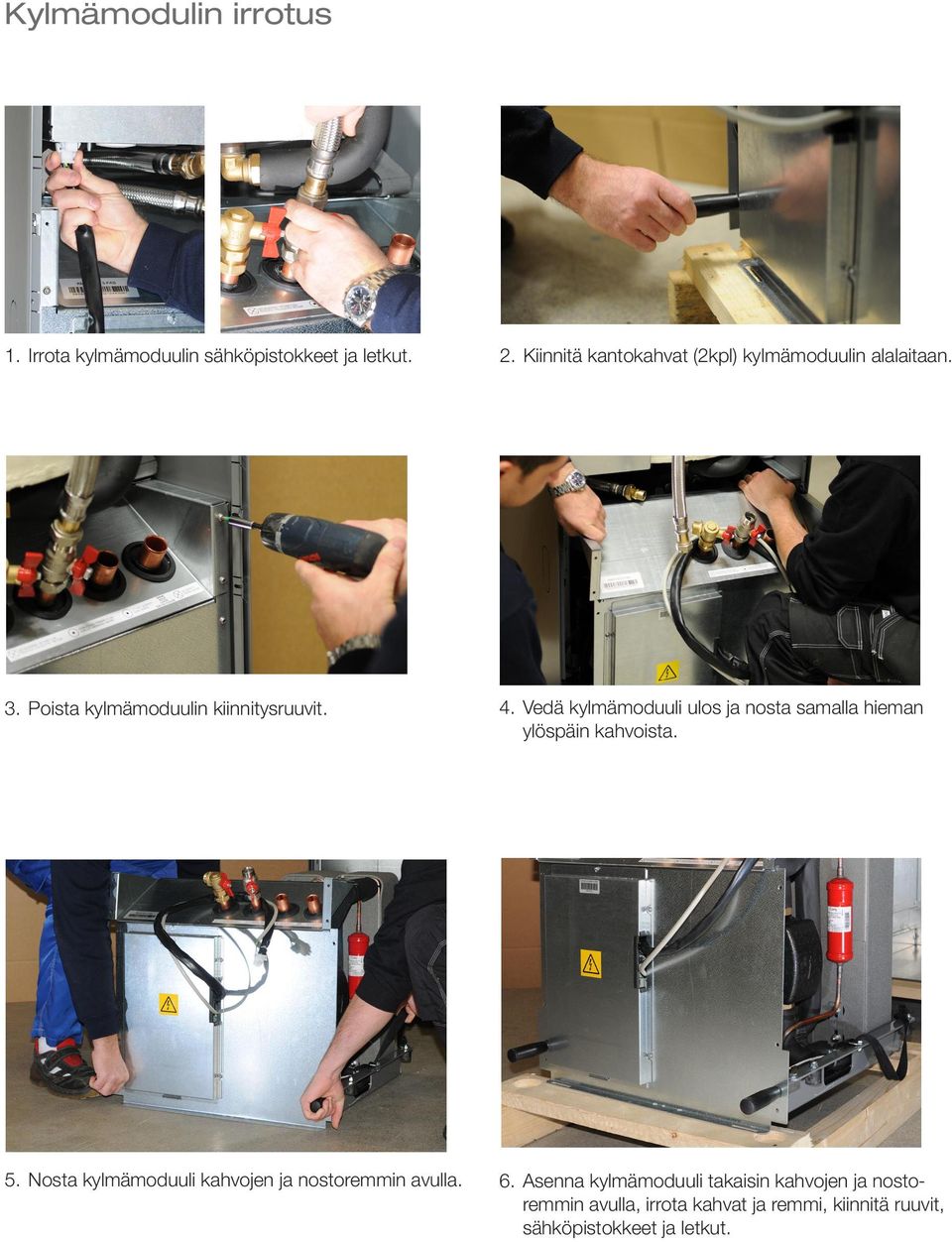 Kylmämodulin irrotus

1. Irrota kylmämoduulin sähköpistokkeet ja letkut.

2. Kiinnitä kantokahvat (2kpl) kylmämoduulin alalaitaan.

3. Poista kylmämoduulin kiinnitysruuvit.

4. Vedä kylmämoduuli ulos ja nosta samalla hieman ylöspäin kahvoista.

5. Nosta kylmämoduuli kahvojen ja nostoremmin avulla.

6. Asenna kylmämoduuli takaisin kahvojen ja nostoremmin avulla, irrota kahvat ja remmi, kiinnitä ruuvit, sähköpistokkeet ja letkut.