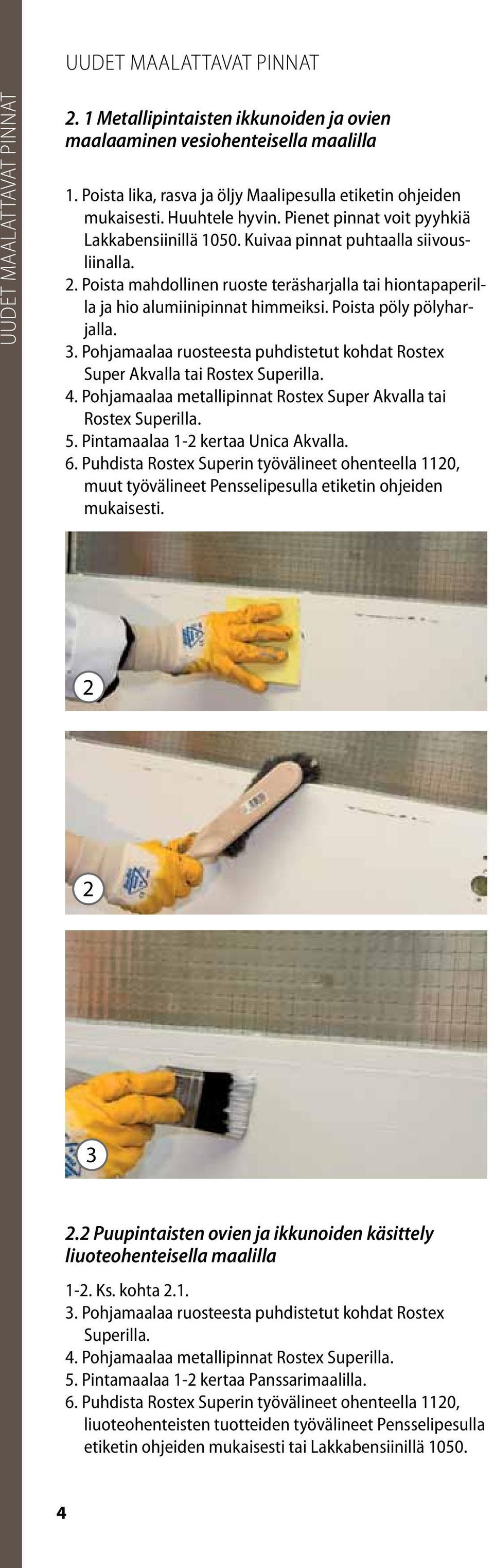 UUDET MAALATTAVAT PINNAT

UUDET MAALATTAVAT PINNAT

2. 1 Metallipintaisten ikkunoiden ja ovien maalaaminen vesiohenteisella maalilla

1. Poista lika, rasva ja öljy Maalipesulla etiketin ohjeiden mukaisesti. Huuhtele hyvin. Pienet pinnat voit pyyhkiä Lakkabensiinillä 1050. Kuivaa pinnat puhtaalla siivousliinalla.
2. Poista mahdollinen ruoste teräsharjalla tai hiontapaperilla ja hio alumiinipinnat himmeiksi. Poista pöly pölyharjalla.
3. Pohjamaalaa ruosteesta puhdistetut kohdat Rostex Super Akvalla tai Rostex Superilla.
4. Pohjamaalaa metallipinnat Rostex Super Akvalla tai Rostex Superilla.
5. Pintamaalaa 1-2 kertaa Unica Akvalla.
6. Puhdista Rostex Superin työvälineet ohenteella 1120, muut työvälineet Pensselipesulla etiketin ohjeiden mukaisesti.

2

2

3

2.2 Puupintaisten ovien ja ikkunoiden käsittely liuoteohenteisella maalilla

1-2. Ks. kohta 2.1.
3. Pohjamaalaa ruosteesta puhdistetut kohdat Rostex Superilla.
4. Pohjamaalaa metallipinnat Rostex Superilla.
5. Pintamaalaa 1-2 kertaa Panssarimaalilla.
6. Puhdista Rostex Superin työvälineet ohenteella 1120, liuoteohenteisten tuotteiden työvälineet Pensselipesulla etiketin ohjeiden mukaisesti tai Lakkabensiinillä 1050.

4