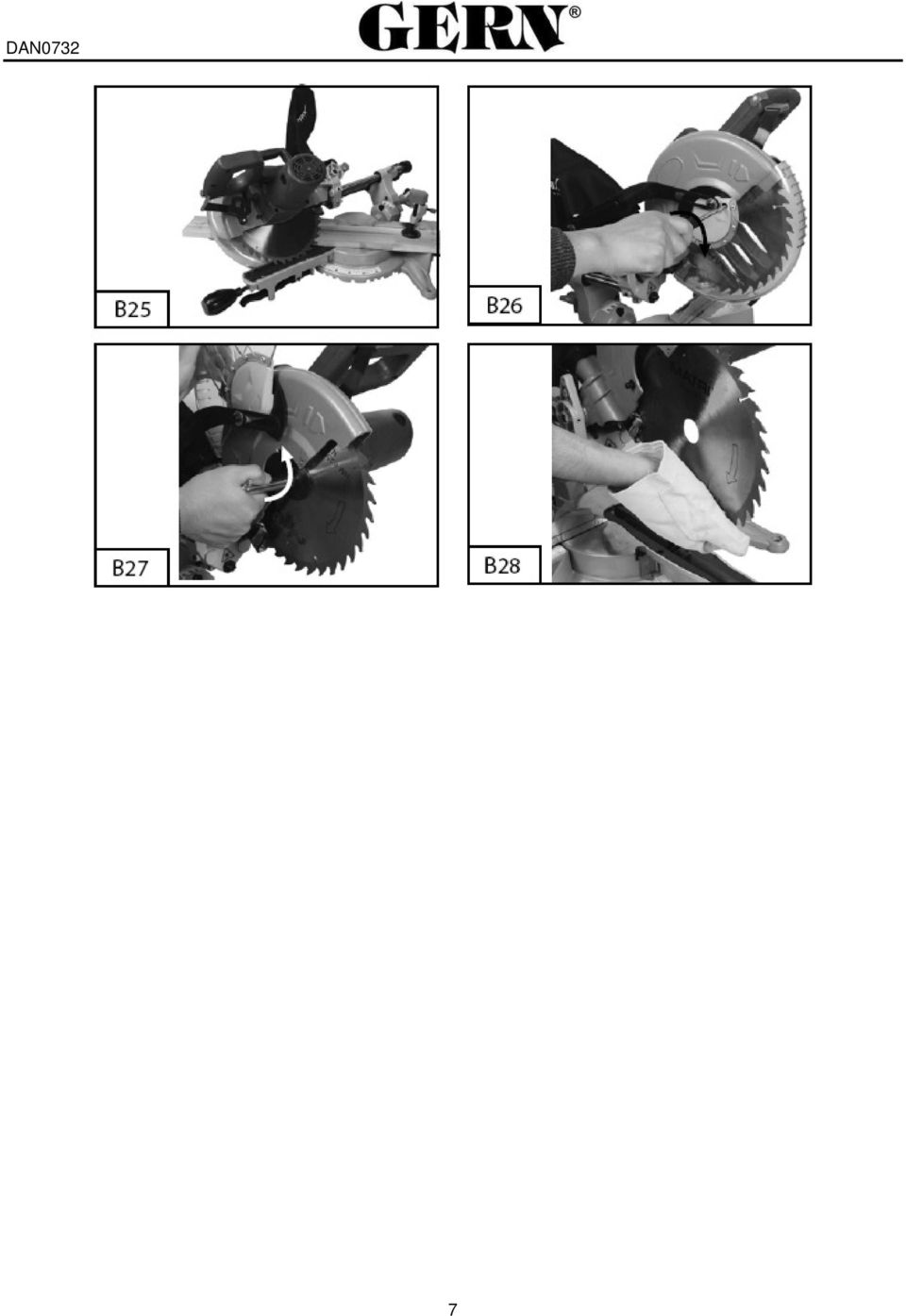 DAN0732 GERN®

B25

B26

B27

B28

7