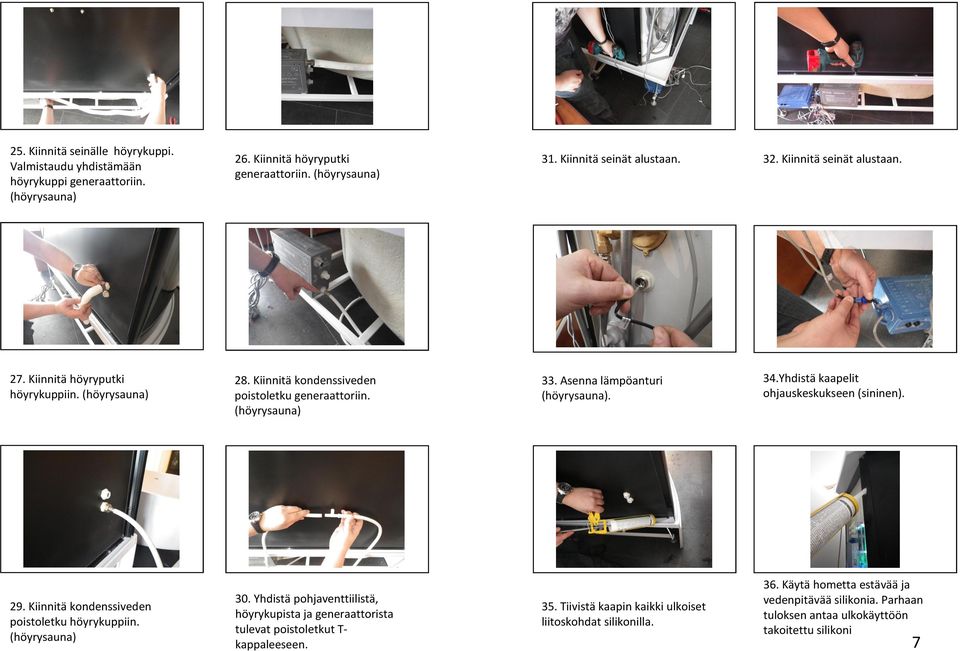 25. Kiinnitä seinälle höyrykuppi. Valmistaudu yhdistämään höyrykuppi generaattoriin. (höyrysauna)

26. Kiinnitä höyryputki generaattoriin. (höyrysauna)

27. Kiinnitä höyryputki höyrykuppiin. (höyrysauna)

28. Kiinnitä kondenssiveden poistoletku generaattoriin. (höyrysauna)

29. Kiinnitä kondenssiveden poistoletku höyrykuppiin. (höyrysauna)

30. Yhdistä pohjaventtiilistä, höyrykupista ja generaattorista tulevat poistoletkut T-kappaleeseen.

31. Kiinnitä seinät alustaan.

32. Kiinnitä seinät alustaan.

33. Asenna lämpöanturi (höyrysauna).

34.Yhdistä kaapelit ohjauskeskukseen (sininen).

35. Tiivistä kaapin kaikki ulkoiset liitoskohdat silikonilla.

36. Käytä hometta estävää ja vedenpitävää silikonia. Parhaan tuloksen antaa ulkokäyttöön takoitettu silikoni

7