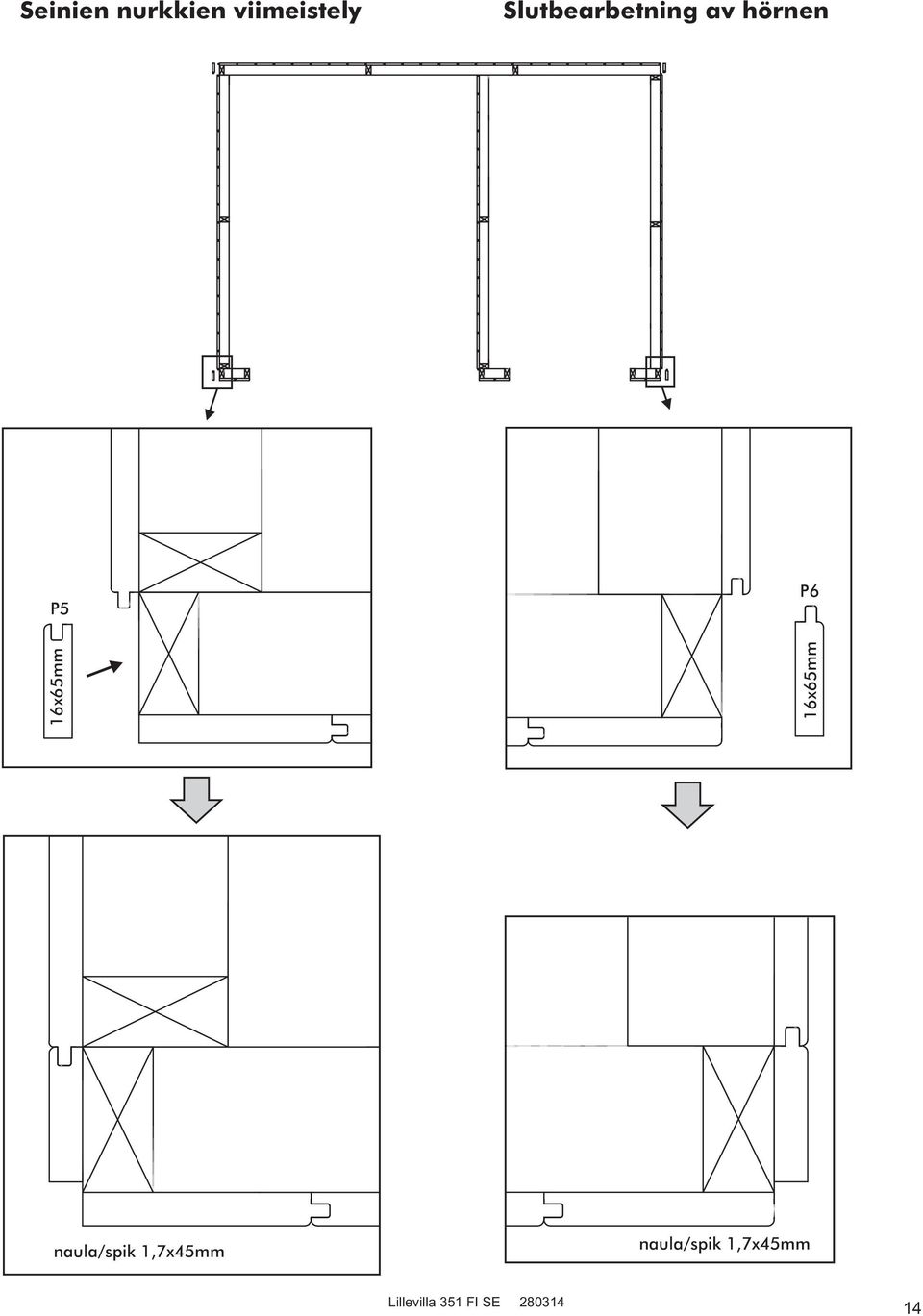 Seinien nurkkien viimeistely

Slutbearbetning av hörnen

P5

16x65mm

P6

16x65mm

naula/spik 1,7x45mm

naula/spik 1,7x45mm

Lillevilla 351 FI SE 280314

14