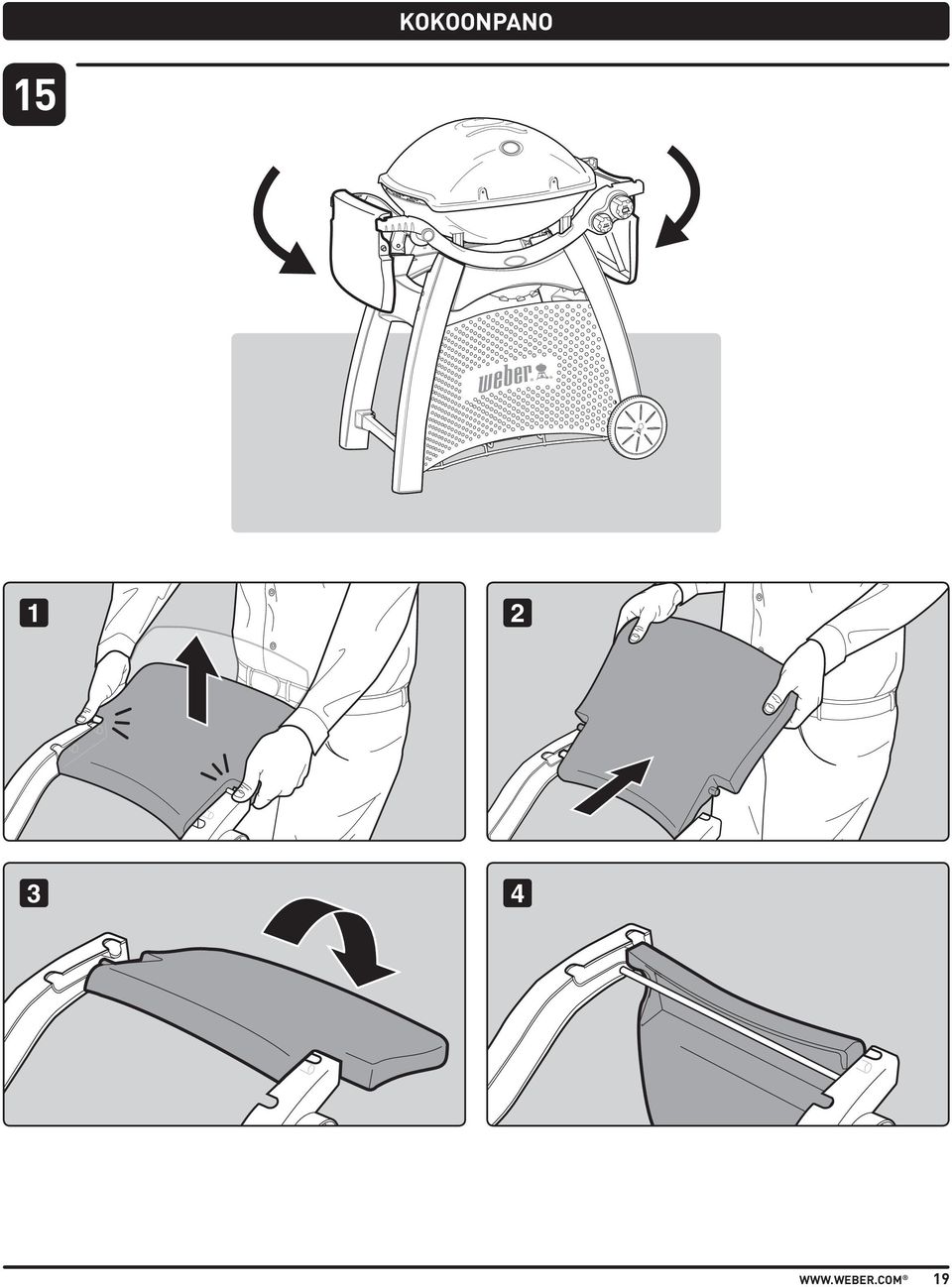 KOKOONPANO

15

weber

1

2

3

4

WWW.WEBER.COM® 19