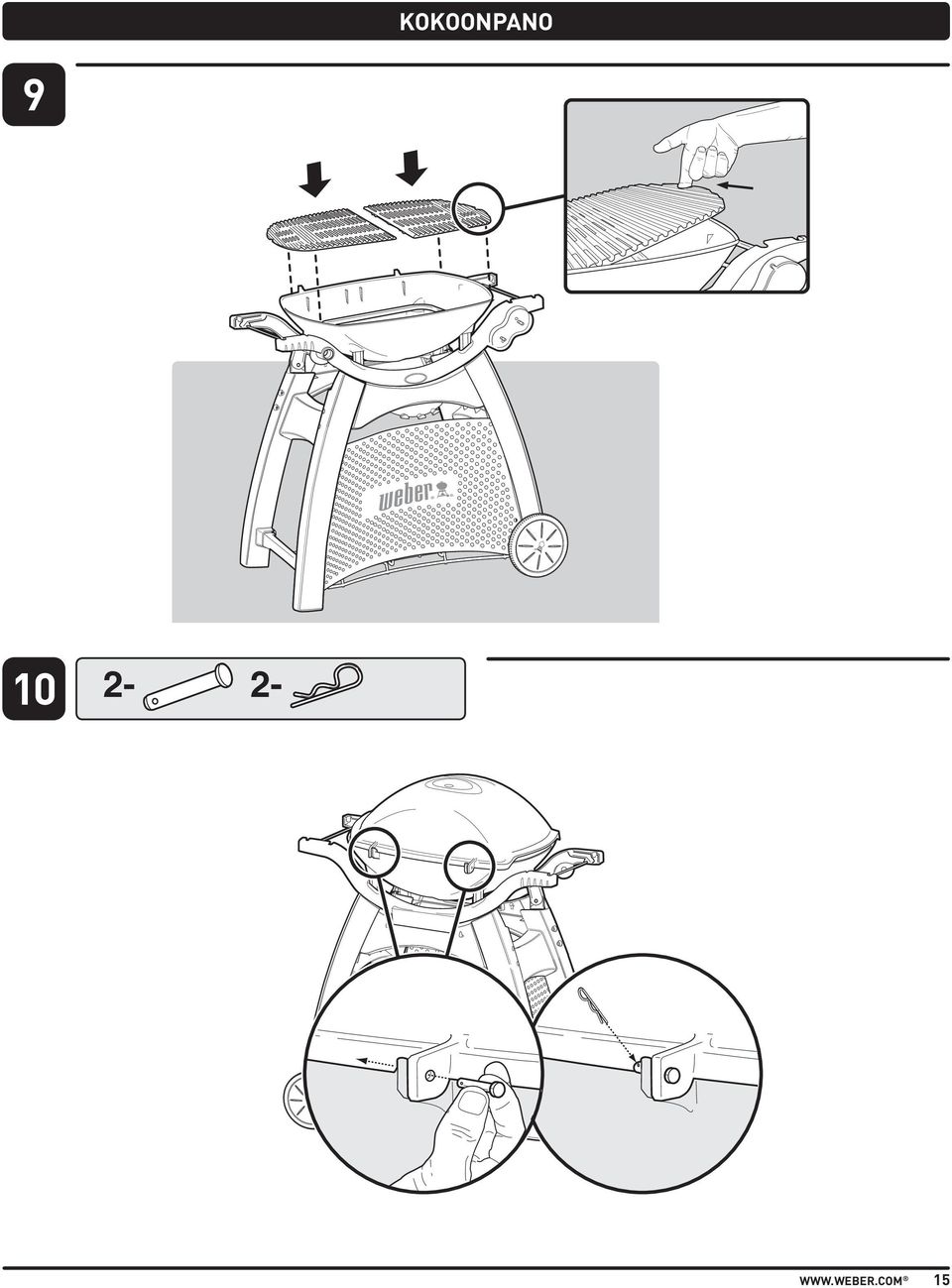 KOKOONPANO

9

weber

10

2-

2-

WWW.WEBER.COM®

15