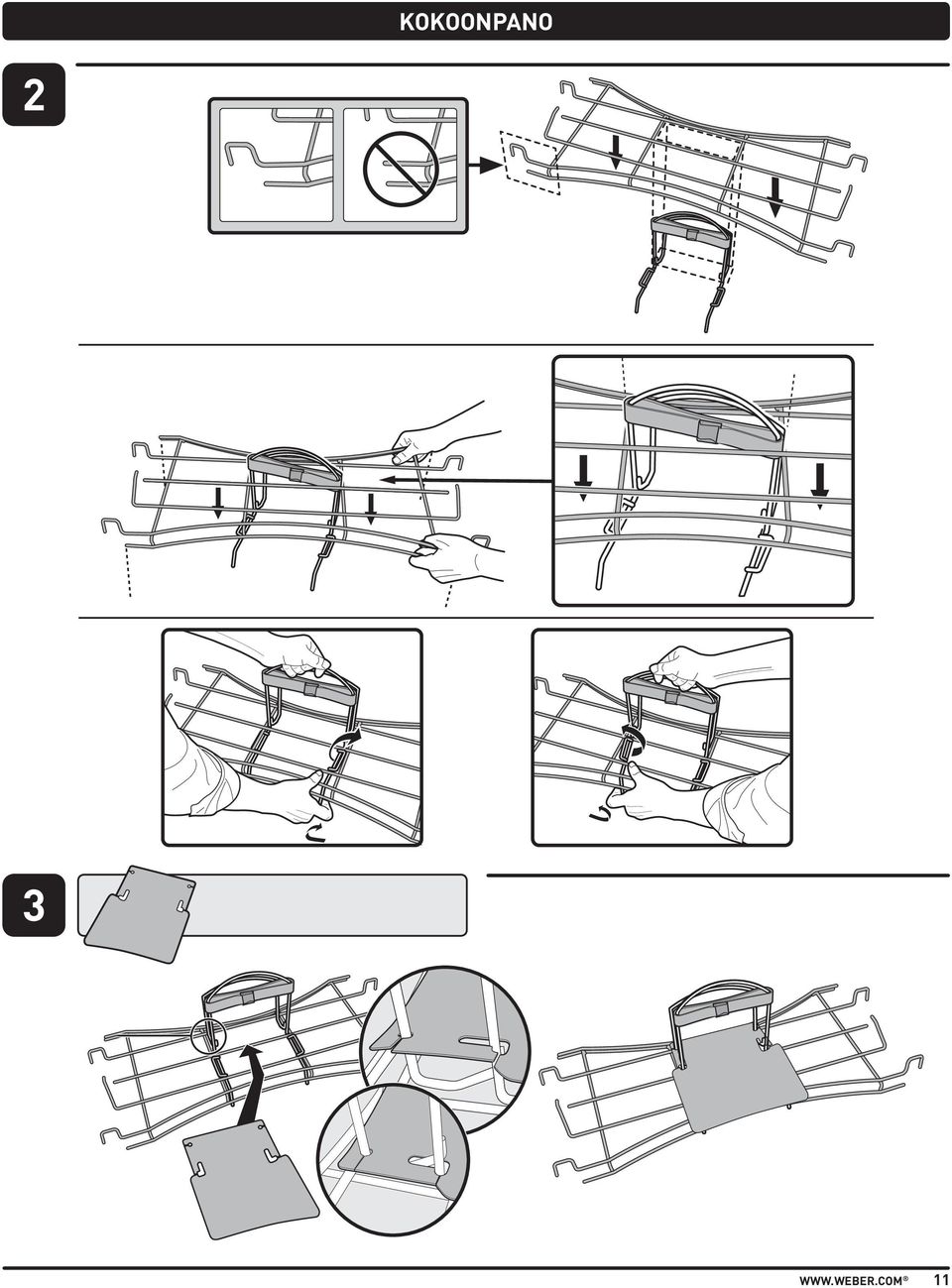 KOKOONPANO

2

3

WWW.WEBER.COM®  11