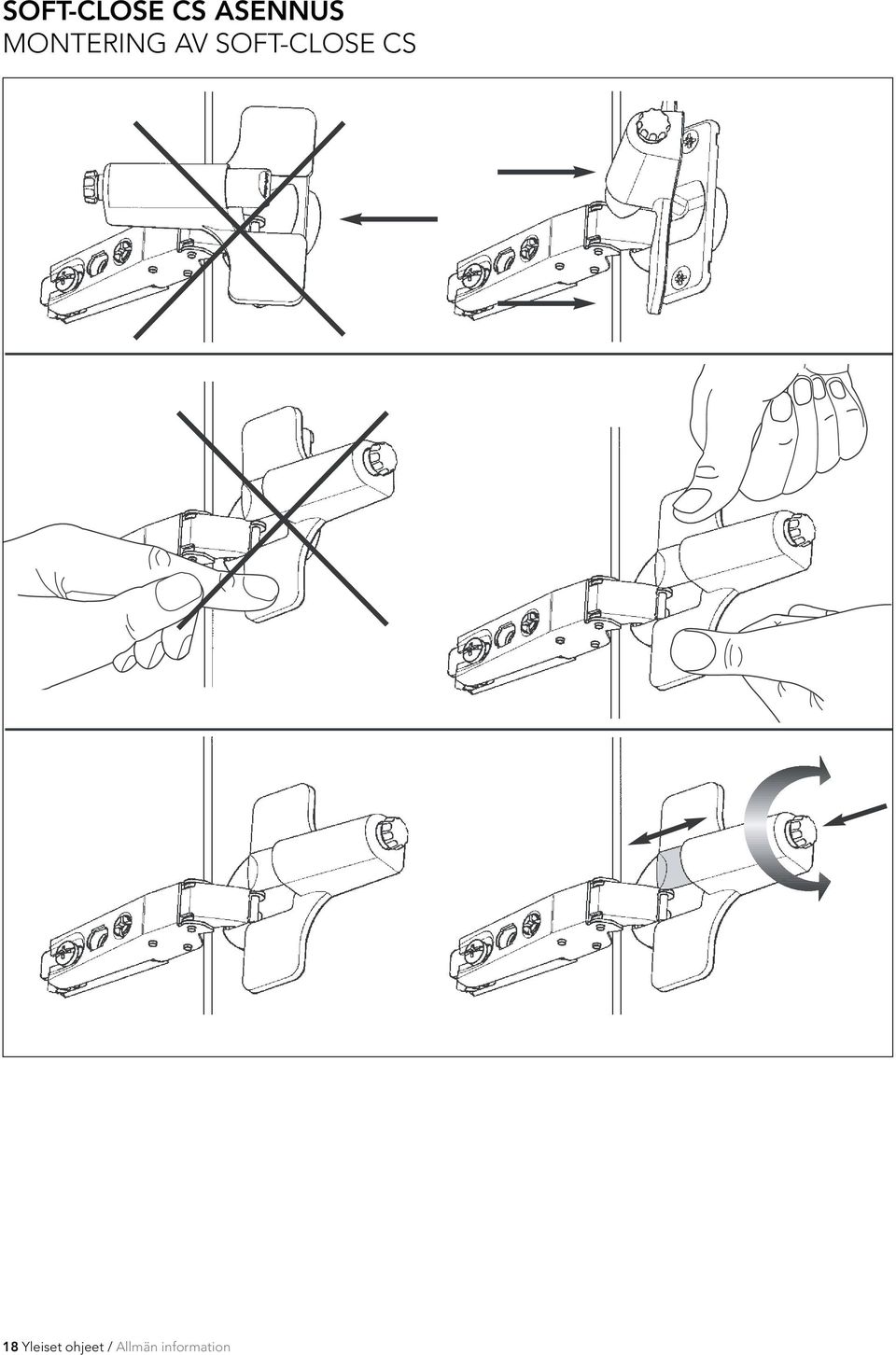 SOFT-CLOSE CS ASENNUS
MONTERING AV SOFT-CLOSE CS

18 Yleiset ohjeet / Allmän information