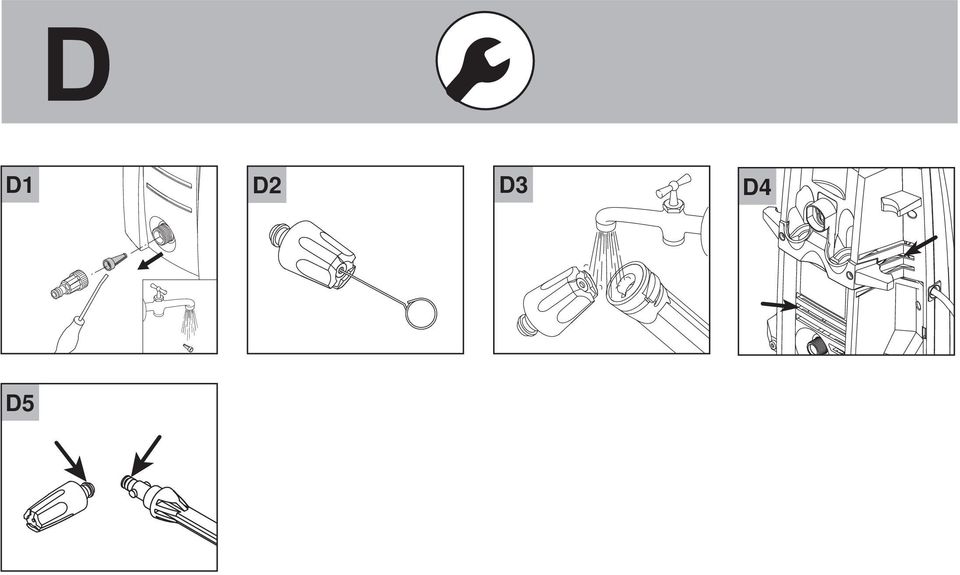 D

D1

D2

D3

D4

D5